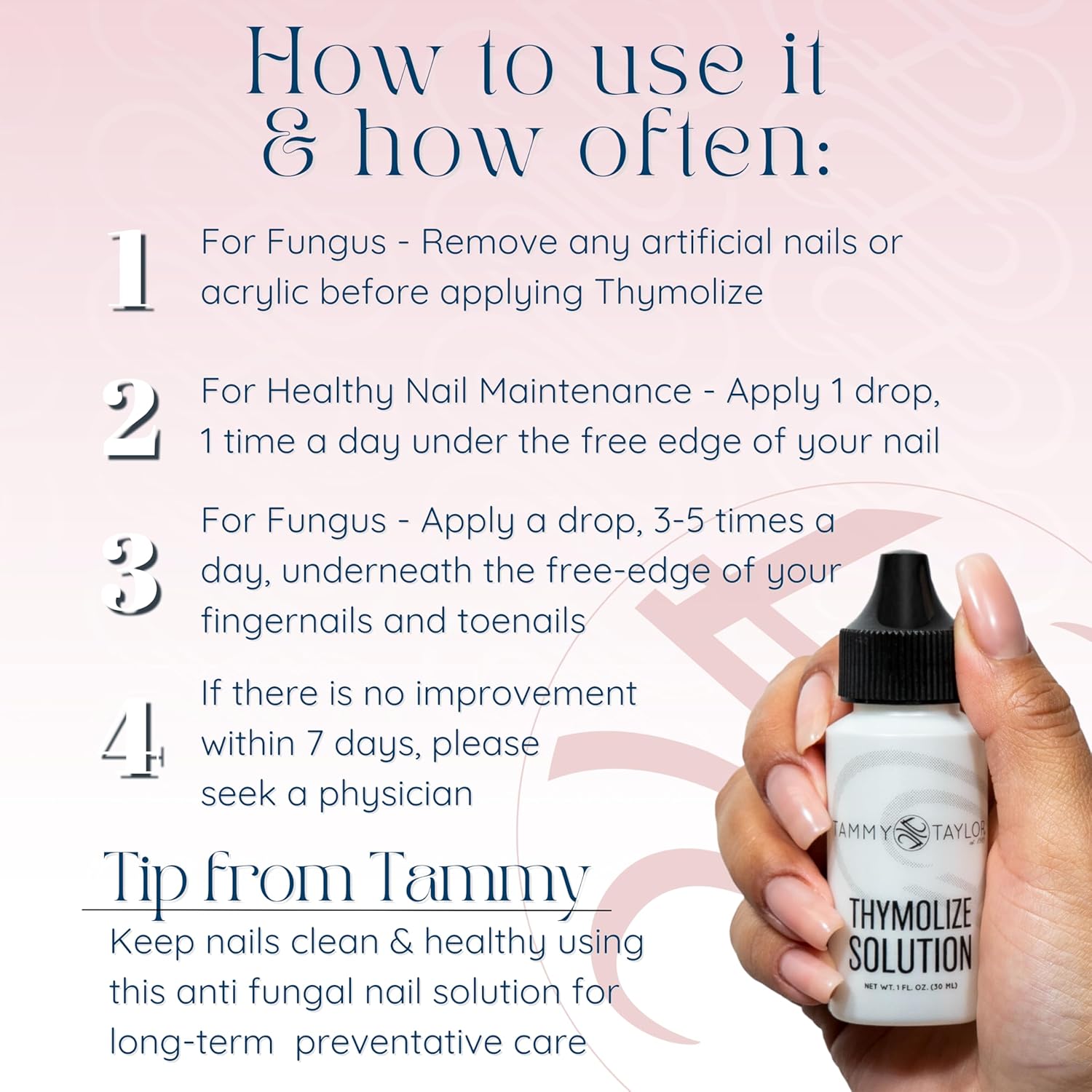 How to use it & how often:

1 For Fungus - Remove any artificial nails or acrylic before applying Thymolize

2 For Healthy Nail Maintenance - Apply 1 drop, 1 time a day under the free edge of your nail

3 For Fungus - Apply a drop, 3-5 times a day, underneath the free-edge of your fingernails and toenails

4 If there is no improvement within 7 days, please seek a physician

Tip from Tammy

Keep nails clean & healthy using this anti fungal nail solution for long-term preventative care

TAMMY TAYLOR

THYMOLIZE SOLUTION

NET WT. 1 FL. OZ. (30 ML)