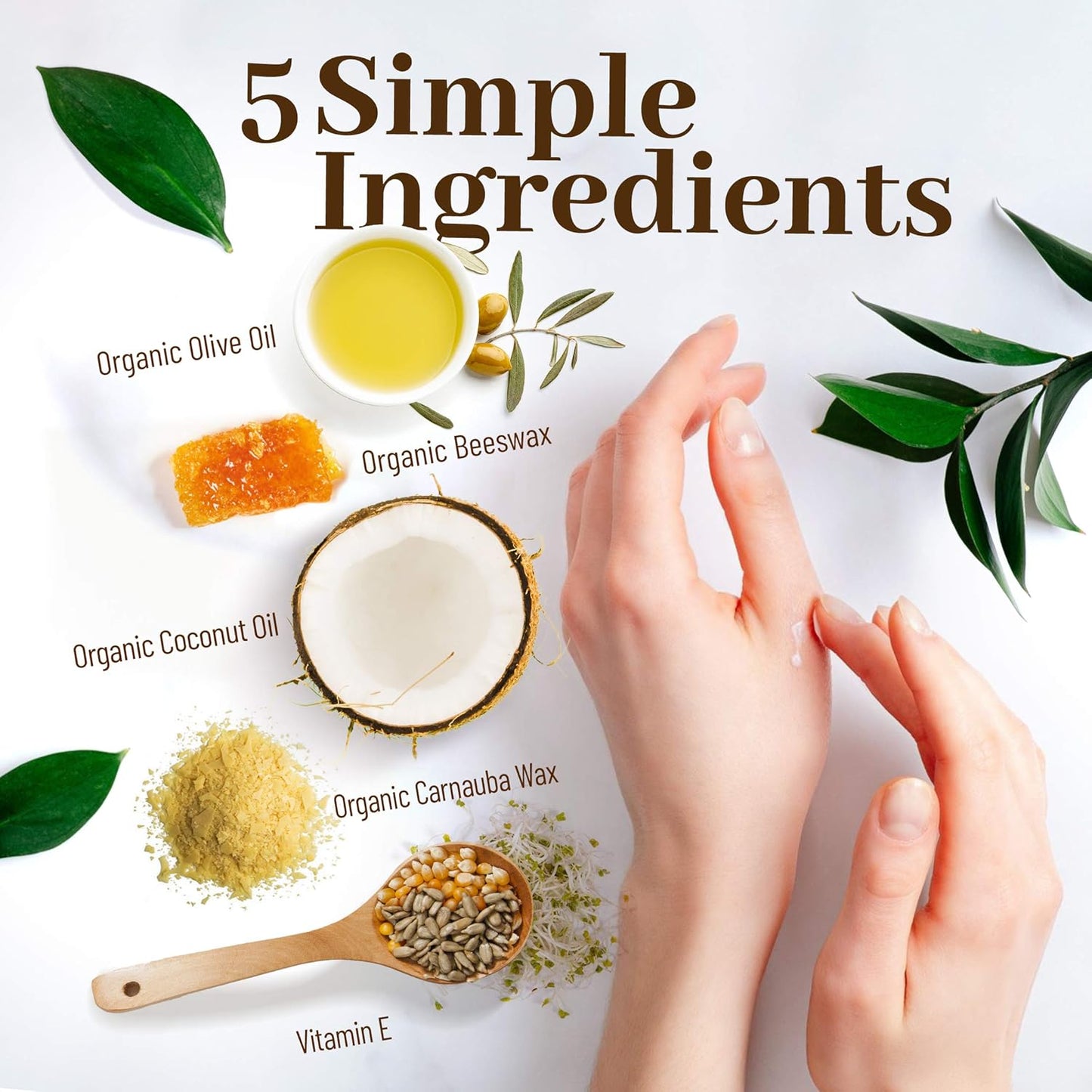 5 Simple Ingredients

Organic Olive Oil

Organic Beeswax

Organic Coconut Oil

Organic Carnauba Wax

Vitamin E