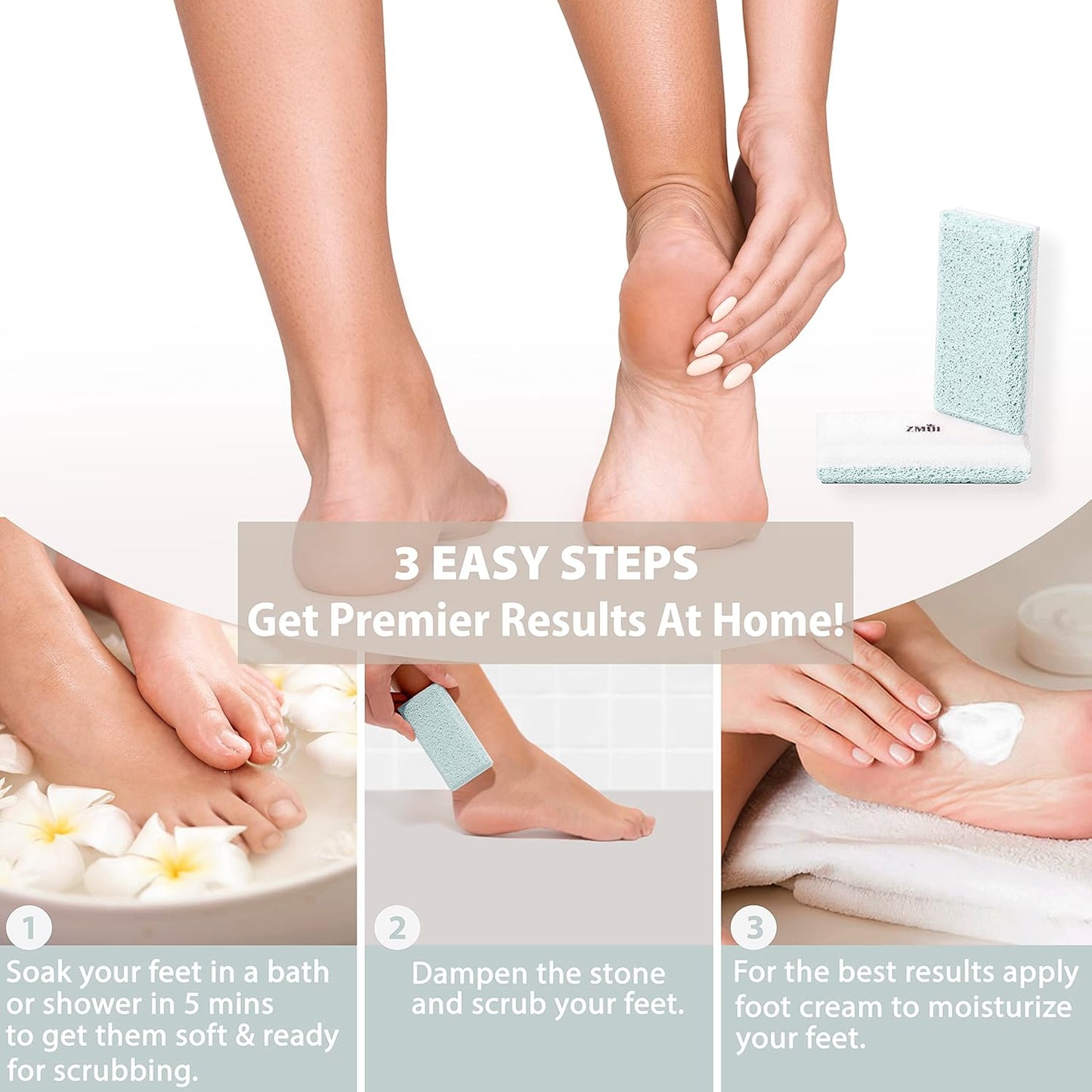 ZMÜI

3 EASY STEPS
Get Premier Results At Home!

1
Soak your feet in a bath or shower in 5 mins to get them soft & ready for scrubbing.

2
Dampen the stone and scrub your feet.

3
For the best results apply foot cream to moisturize your feet.