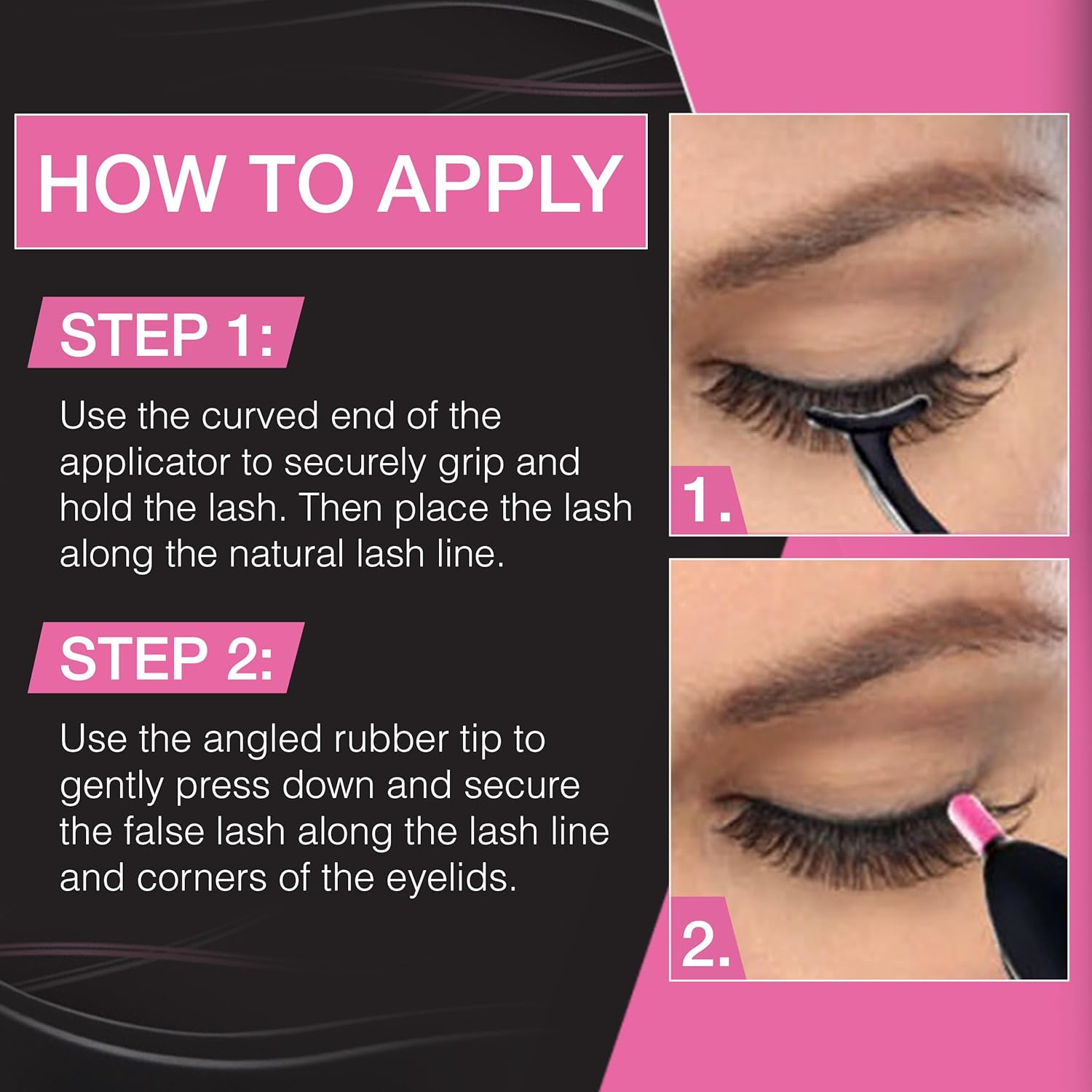 HOW TO APPLY

STEP 1:

Use the curved end of the applicator to securely grip and hold the lash. Then place the lash along the natural lash line.

STEP 2:

Use the angled rubber tip to gently press down and secure the false lash along the lash line and corners of the eyelids.

1.

2.