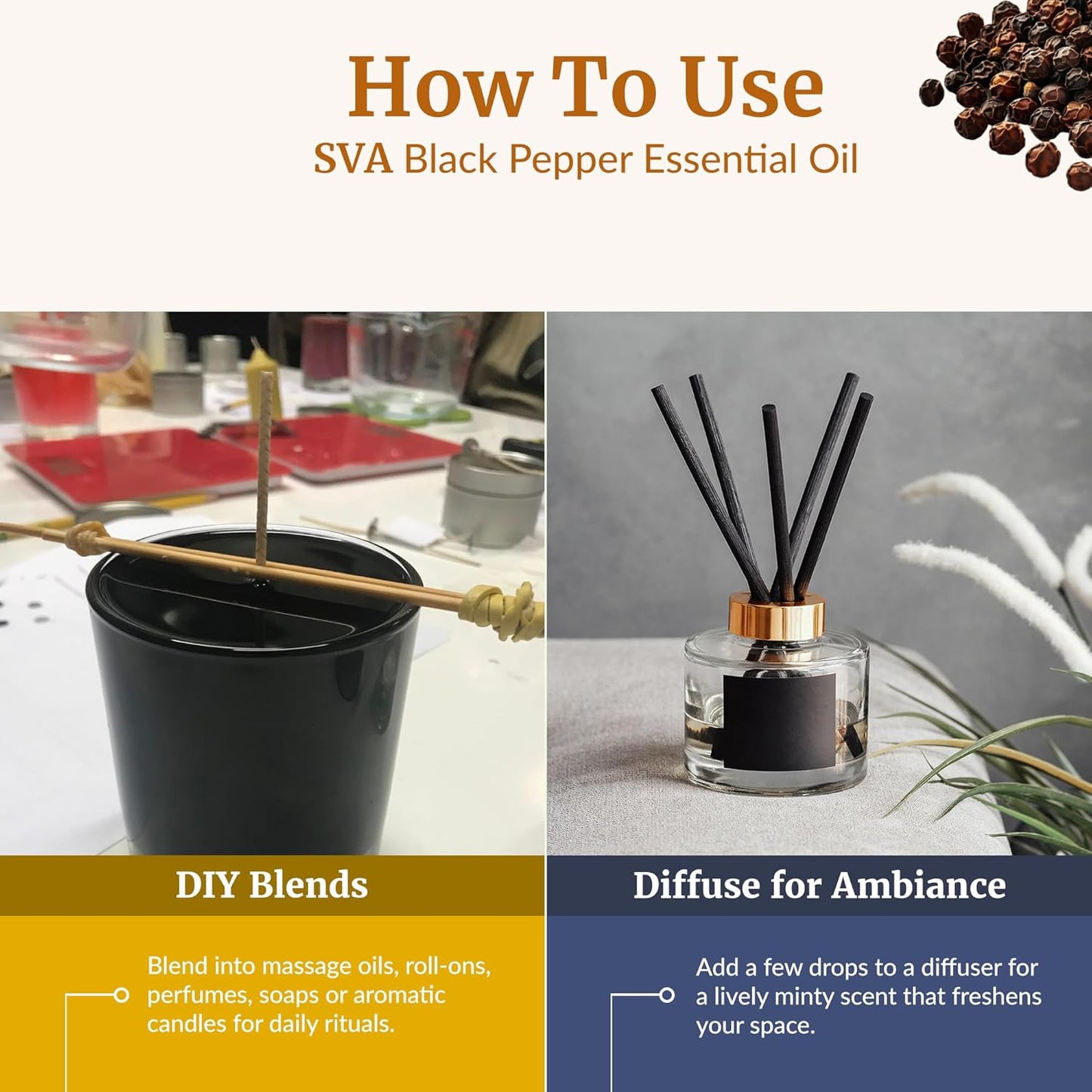 How To Use
SVA Black Pepper Essential Oil

DIY Blends

Blend into massage oils, roll-ons, perfumes, soaps or aromatic candles for daily rituals.

Diffuse for Ambiance

Add a few drops to a diffuser for a lively minty scent that freshens your space.