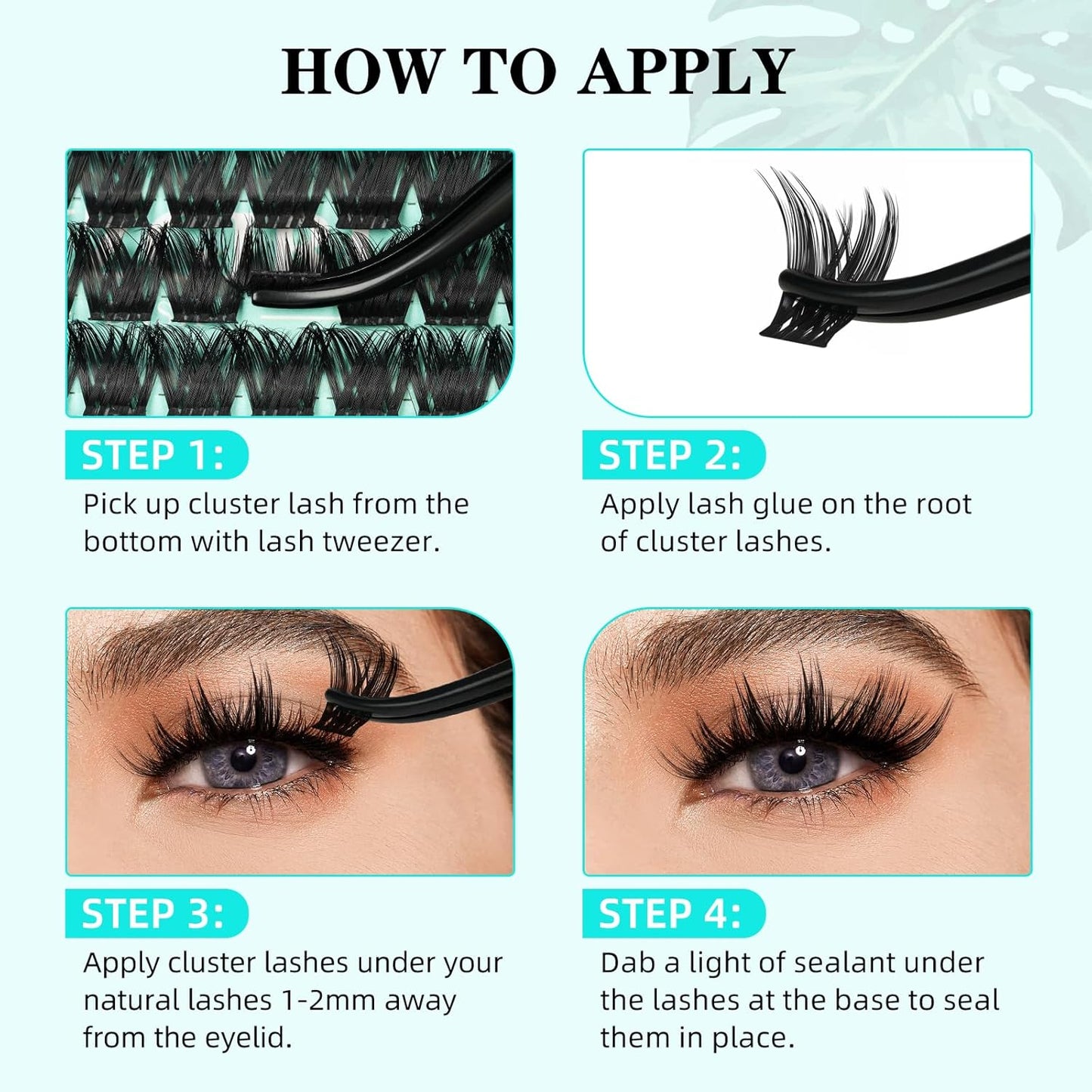 HOW TO APPLY

STEP 1:
Pick up cluster lash from the bottom with lash tweezer.

STEP 2:
Apply lash glue on the root of cluster lashes.

STEP 3:
Apply cluster lashes under your natural lashes 1-2mm away from the eyelid.

STEP 4:
Dab a light of sealant under the lashes at the base to seal them in place.