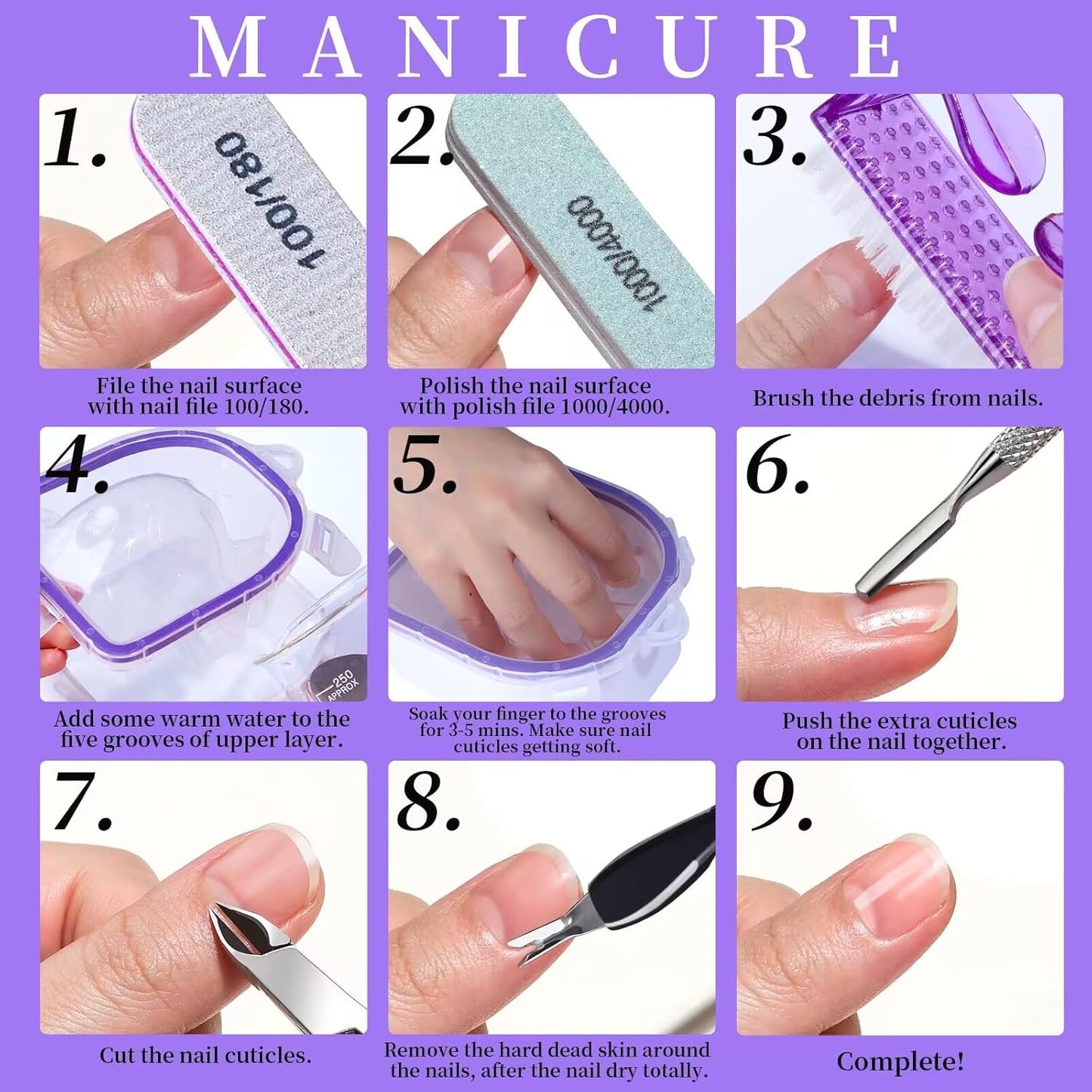 MANICURE

1.

100/180

File the nail surface with nail file 100/180.

2.

1000/4000

Polish the nail surface with polish file 1000/4000.

3.

Brush the debris from nails.

4.

250 APPROX

Add some warm water to the five grooves of upper layer.

5.

Soak your finger to the grooves for 3-5 mins. Make sure nail cuticles getting soft.

6.

Push the extra cuticles on the nail together.

7.

Cut the nail cuticles.

8.

Remove the hard dead skin around the nails, after the nail dry totally.

9.

Complete!