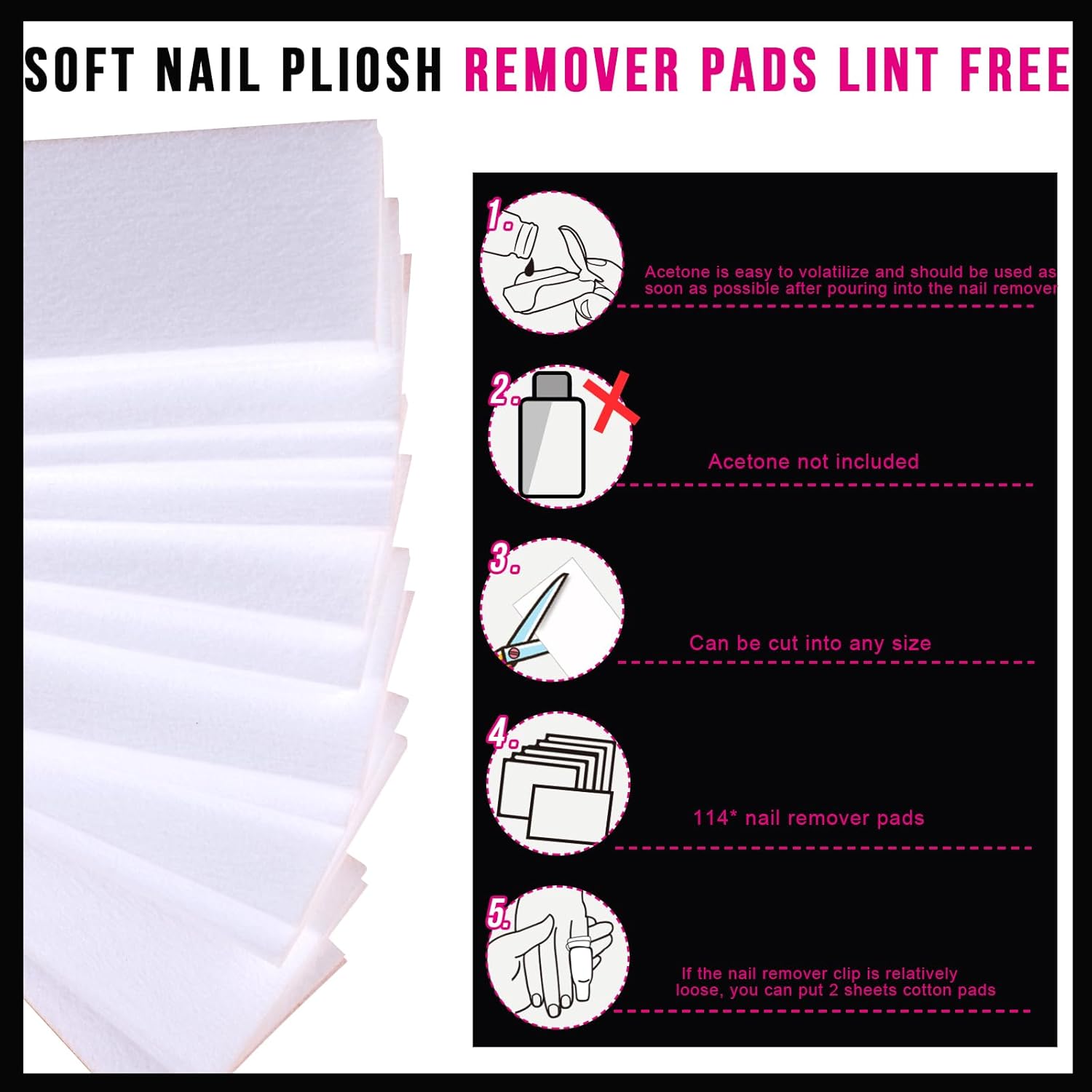 SOFT NAIL PLIOSH REMOVER PADS LINT FREE

1.

Acetone is easy to volatilize and should be used as soon as possible after pouring into the nail remover

2.

Acetone not included

3.

Can be cut into any size

4.

114* nail remover pads

5.

If the nail remover clip is relatively loose, you can put 2 sheets cotton pads