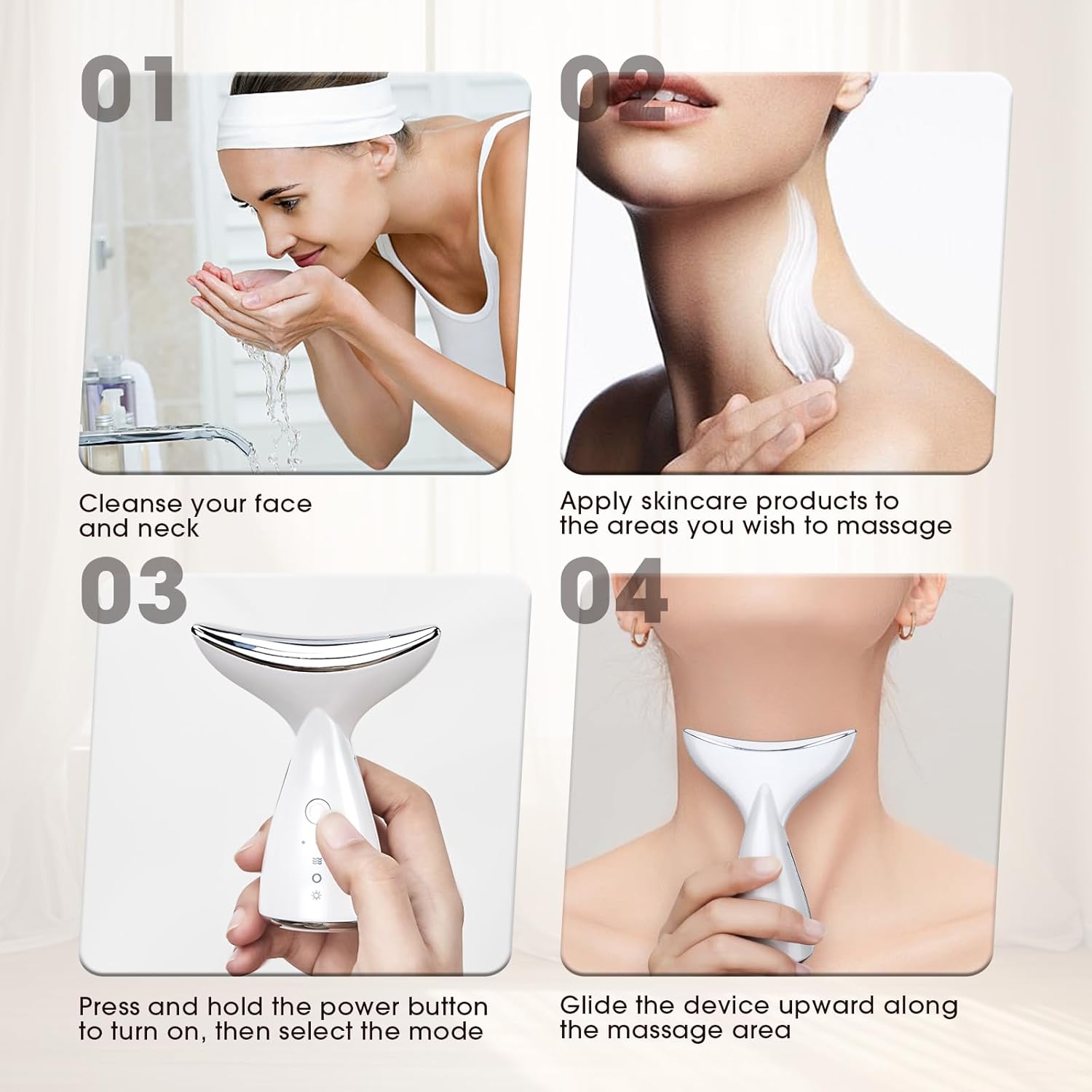 01

Cleanse your face and neck

02

Apply skincare products to the areas you wish to massage

03

Press and hold the power button to turn on, then select the mode

04

Glide the device upward along the massage area