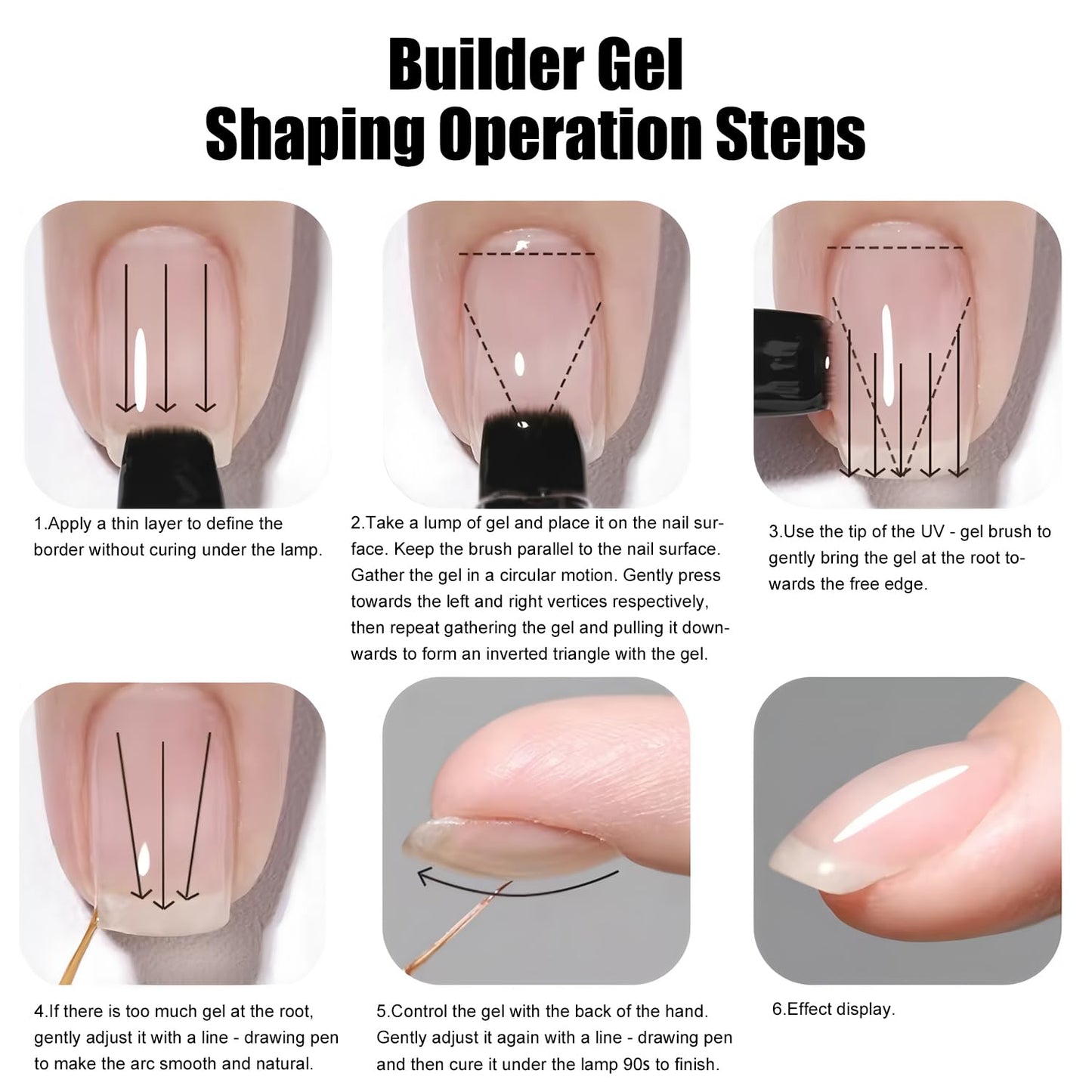 Builder Gel
Shaping Operation Steps

1.Apply a thin layer to define the border without curing under the lamp.

2.Take a lump of gel and place it on the nail surface. Keep the brush parallel to the nail surface. Gather the gel in a circular motion. Gently press towards the left and right vertices respectively, then repeat gathering the gel and pulling it downwards to form an inverted triangle with the gel.

3.Use the tip of the UV - gel brush to gently bring the gel at the root towards the free edge.

4.If there is too much gel at the root, gently adjust it with a line - drawing pen to make the arc smooth and natural.

5.Control the gel with the back of the hand. Gently adjust it again with a line - drawing pen and then cure it under the lamp 90s to finish.

6.Effect display.