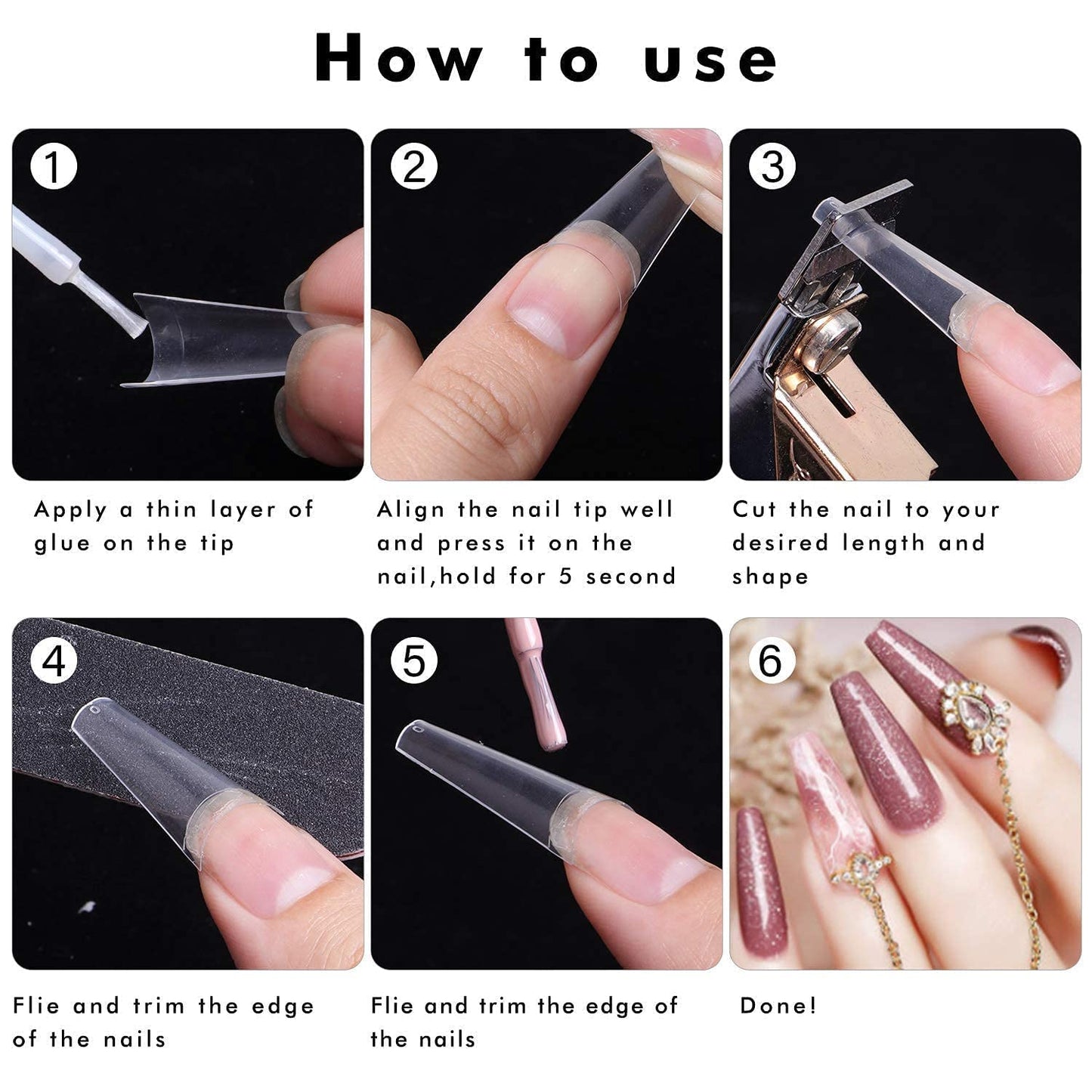 How to use

1

Apply a thin layer of glue on the tip

2

Align the nail tip well and press it on the nail,hold for 5 second

3

Cut the nail to your desired length and shape

4

Flie and trim the edge of the nails

5

Flie and trim the edge of the nails

6

Done!