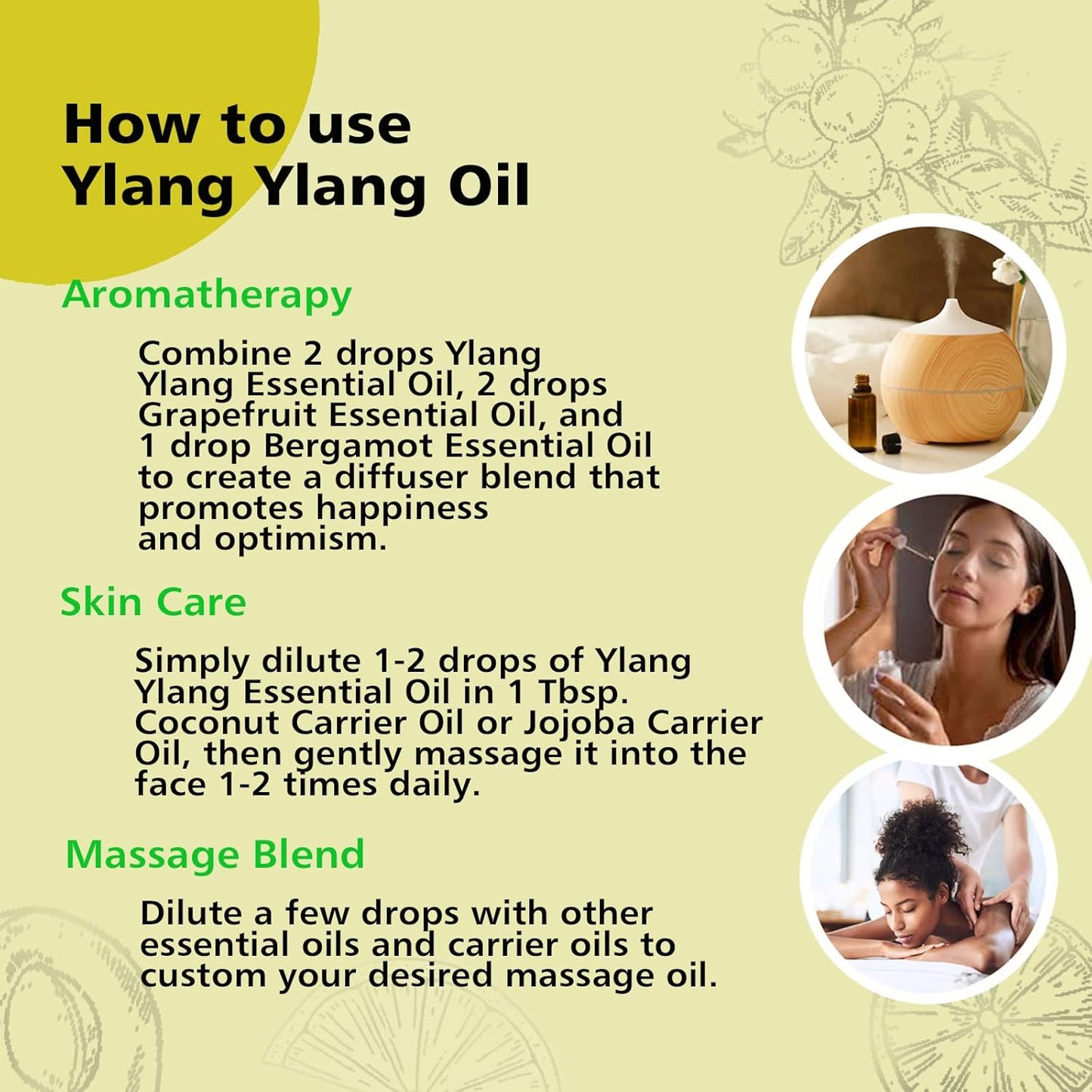 How to use
Ylang Ylang Oil

Aromatherapy

Combine 2 drops Ylang Ylang Essential Oil, 2 drops Grapefruit Essential Oil, and 1 drop Bergamot Essential Oil to create a diffuser blend that promotes happiness and optimism.

Skin Care

Simply dilute 1-2 drops of Ylang Ylang Essential Oil in 1 Tbsp. Coconut Carrier Oil or Jojoba Carrier Oil, then gently massage it into the face 1-2 times daily.

Massage Blend

Dilute a few drops with other essential oils and carrier oils to custom your desired massage oil.