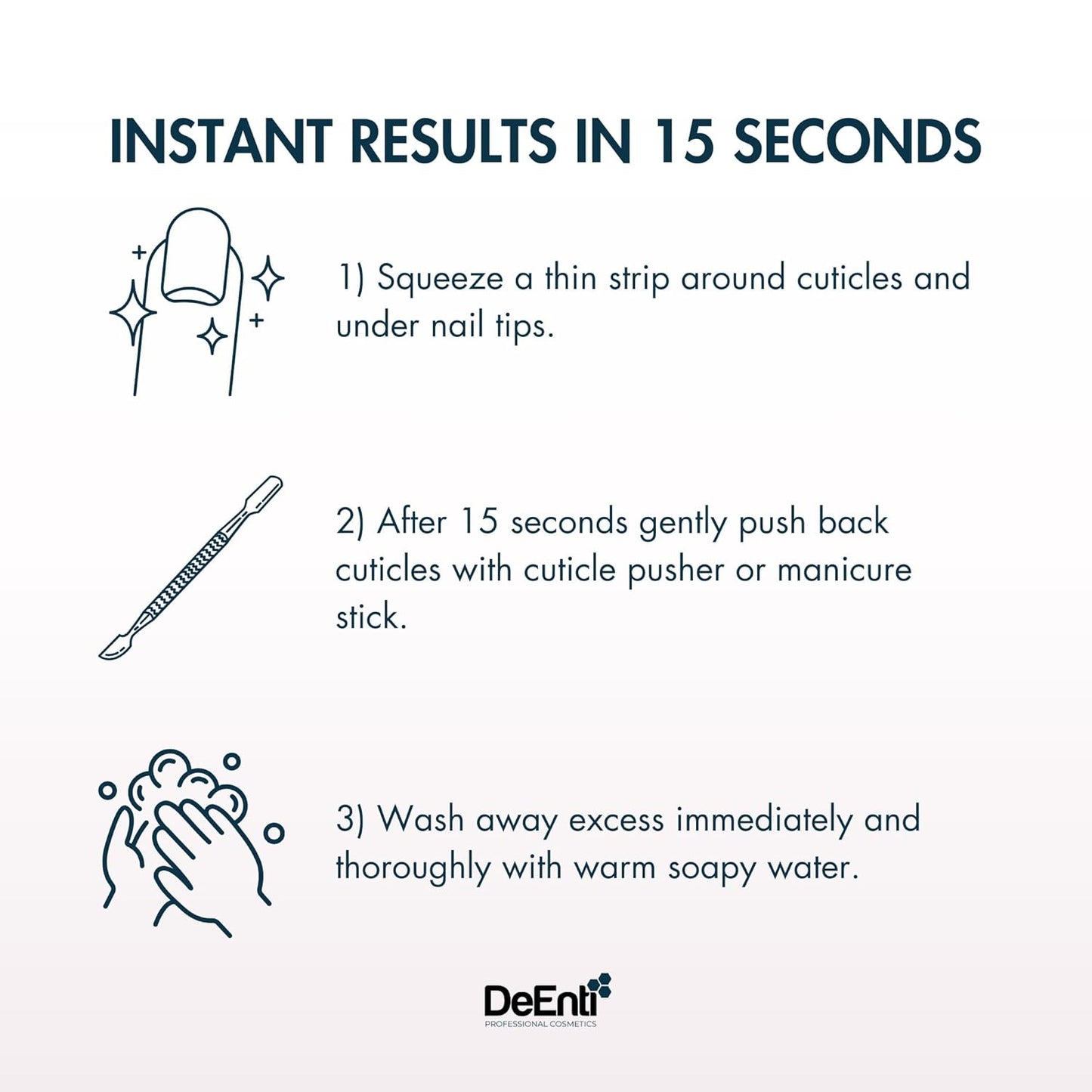 INSTANT RESULTS IN 15 SECONDS

1) Squeeze a thin strip around cuticles and under nail tips.

2) After 15 seconds gently push back cuticles with cuticle pusher or manicure stick.

3) Wash away excess immediately and thoroughly with warm soapy water.

DeEnti
PROFESSIONAL COSMETICS