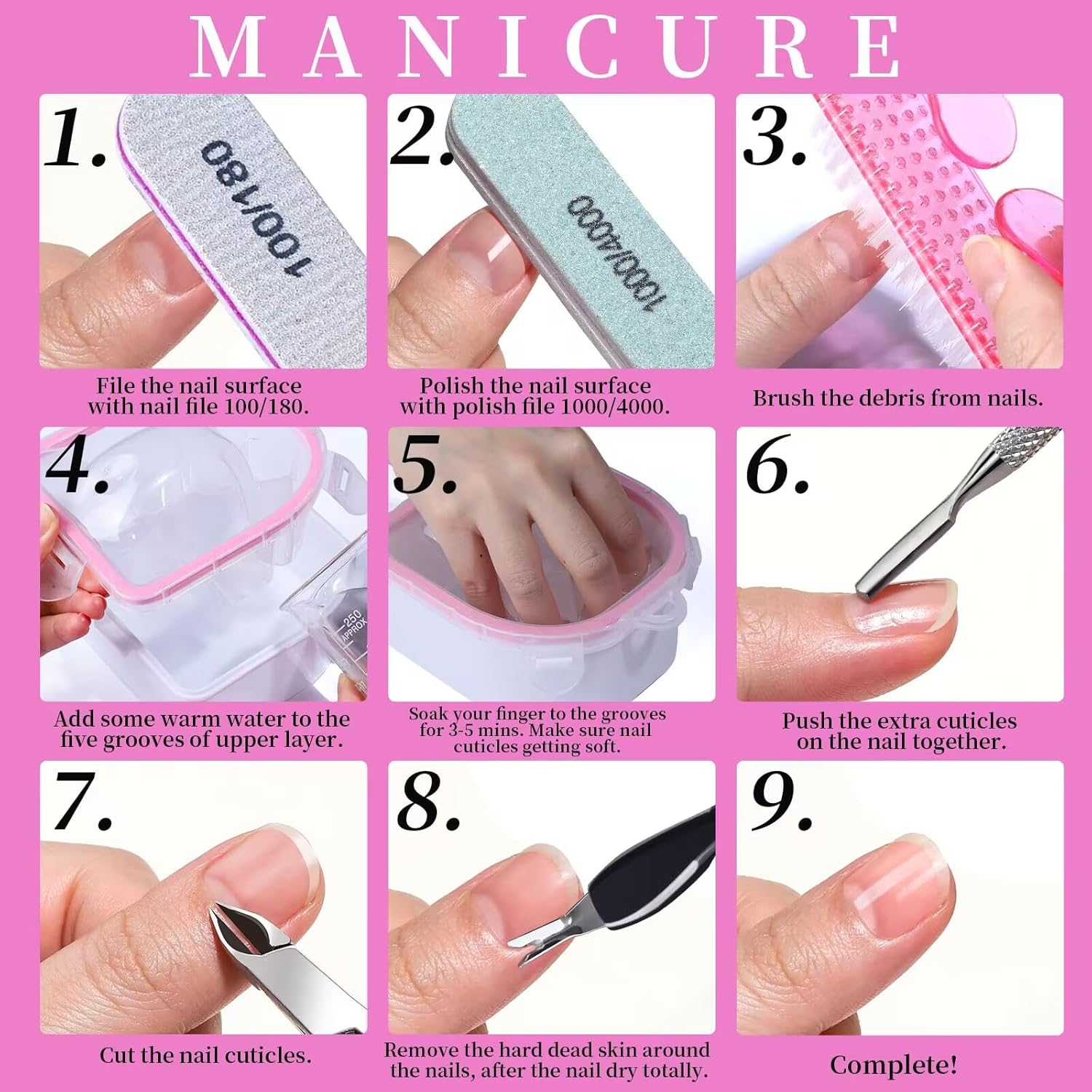 MANICURE

1.

100/180

File the nail surface with nail file 100/180.

2.

1000/4000

Polish the nail surface with polish file 1000/4000.

3.

Brush the debris from nails.

4.

250 APPROX

Add some warm water to the five grooves of upper layer.

5.

Soak your finger to the grooves for 3-5 mins. Make sure nail cuticles getting soft.

6.

Push the extra cuticles on the nail together.

7.

Cut the nail cuticles.

8.

Remove the hard dead skin around the nails, after the nail dry totally.

9.

Complete!