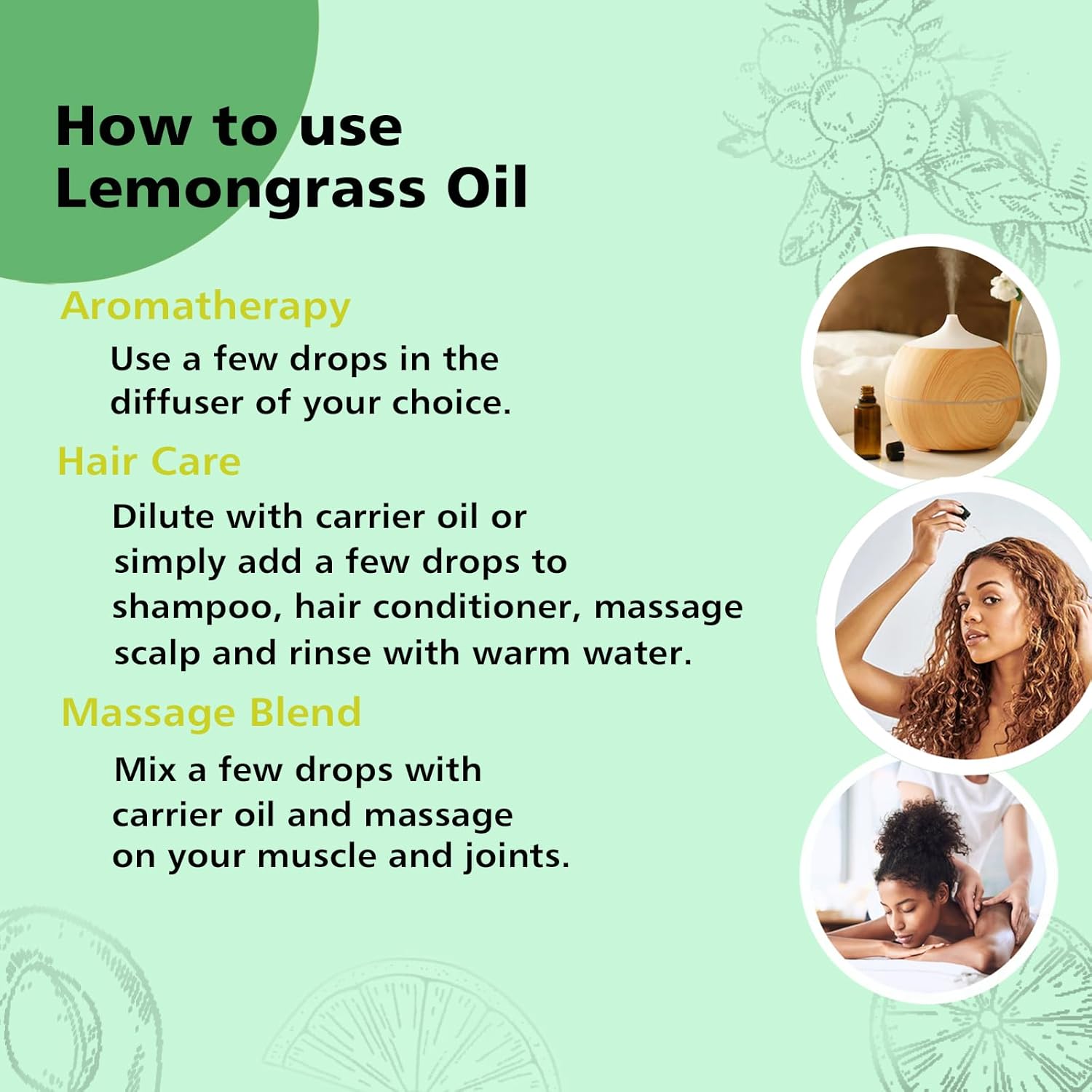 How to use Lemongrass Oil

Aromatherapy

Use a few drops in the diffuser of your choice.

Hair Care

Dilute with carrier oil or simply add a few drops to shampoo, hair conditioner, massage scalp and rinse with warm water.

Massage Blend

Mix a few drops with carrier oil and massage on your muscle and joints.