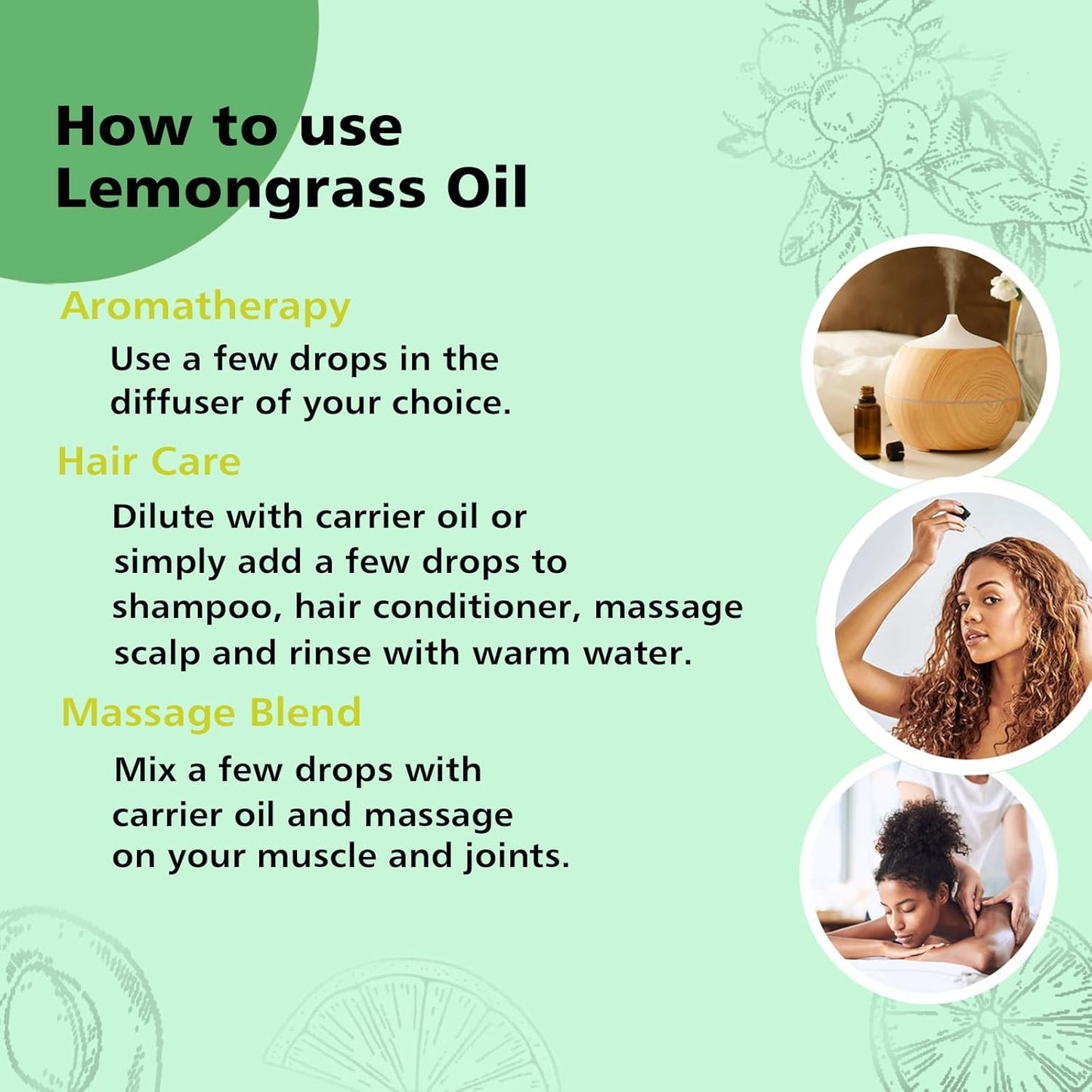 How to use Lemongrass Oil

Aromatherapy

Use a few drops in the diffuser of your choice.

Hair Care

Dilute with carrier oil or simply add a few drops to shampoo, hair conditioner, massage scalp and rinse with warm water.

Massage Blend

Mix a few drops with carrier oil and massage on your muscle and joints.