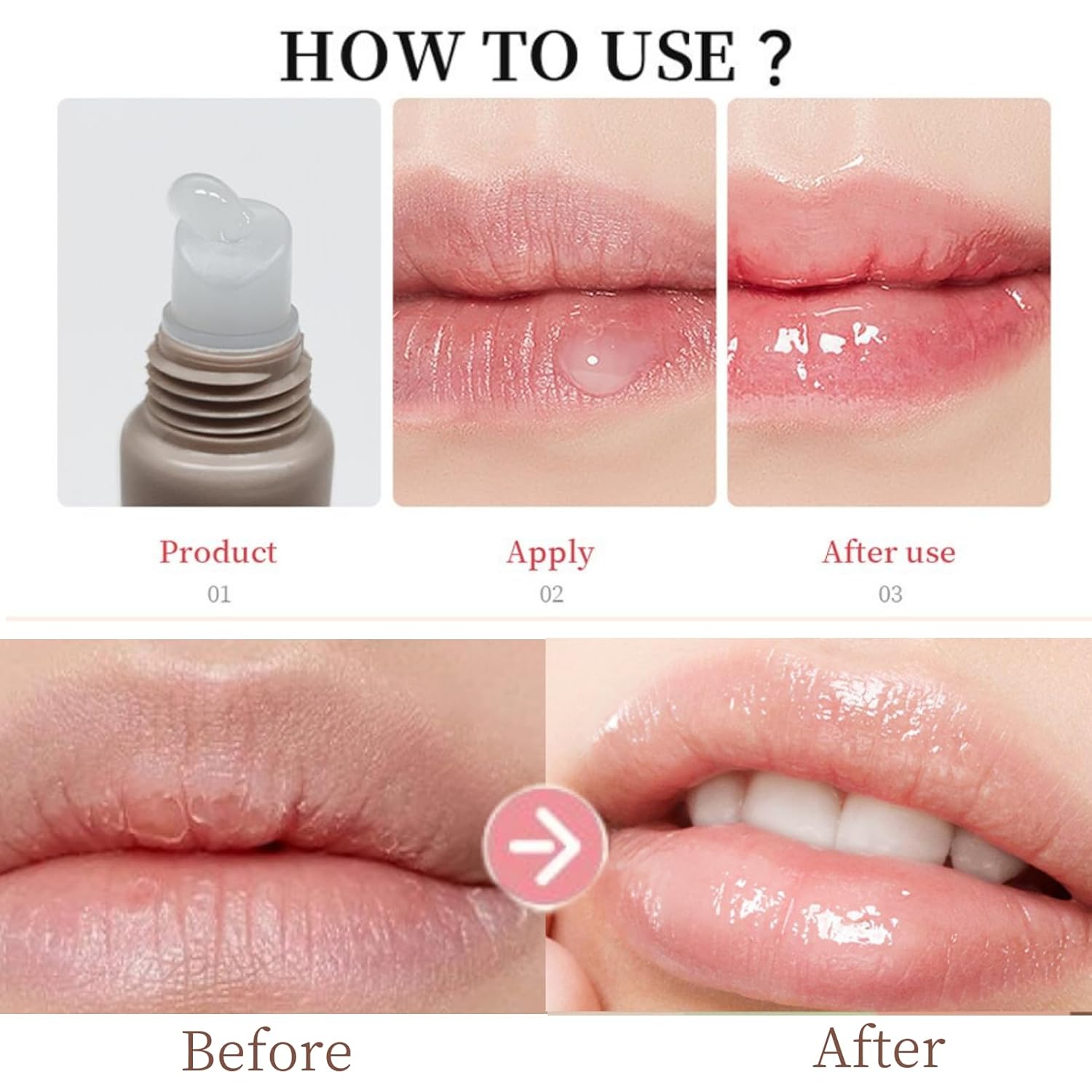 HOW TO USE ?

Product
01

Apply
02

After use
03

Before

After