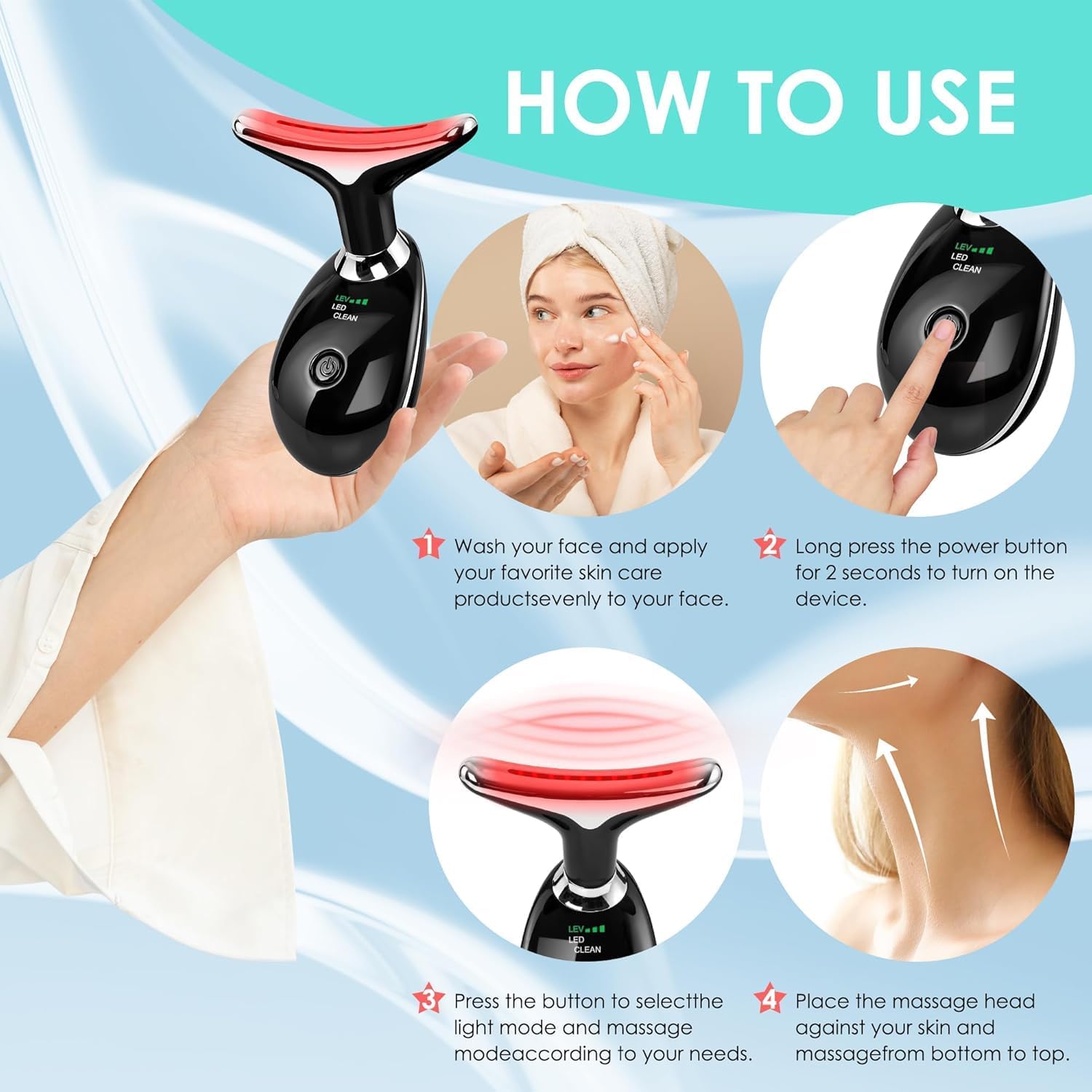 HOW TO USE

LEV
LED
CLEAN

LEV
LED
CLEAN

1 Wash your face and apply your favorite skin care productsevenly to your face.

2 Long press the power button for 2 seconds to turn on the device.

LEV
LED
CLEAN

3 Press the button to selectthe light mode and massage modeaccording to your needs.

4 Place the massage head against your skin and massagefrom bottom to top.