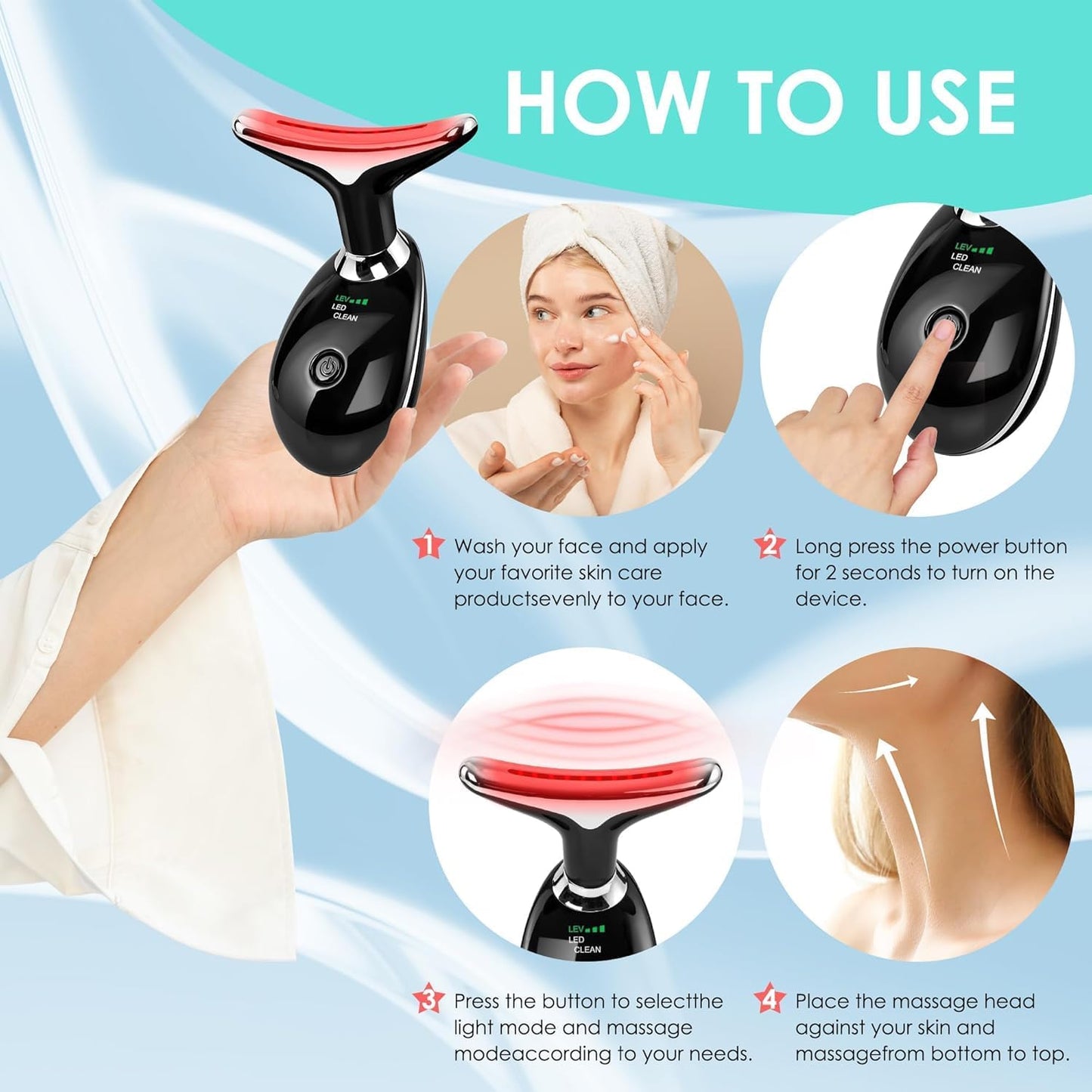 HOW TO USE

LEV
LED
CLEAN

LEV
LED
CLEAN

1 Wash your face and apply your favorite skin care productsevenly to your face.

2 Long press the power button for 2 seconds to turn on the device.

LEV
LED
CLEAN

3 Press the button to selectthe light mode and massage modeaccording to your needs.

4 Place the massage head against your skin and massagefrom bottom to top.