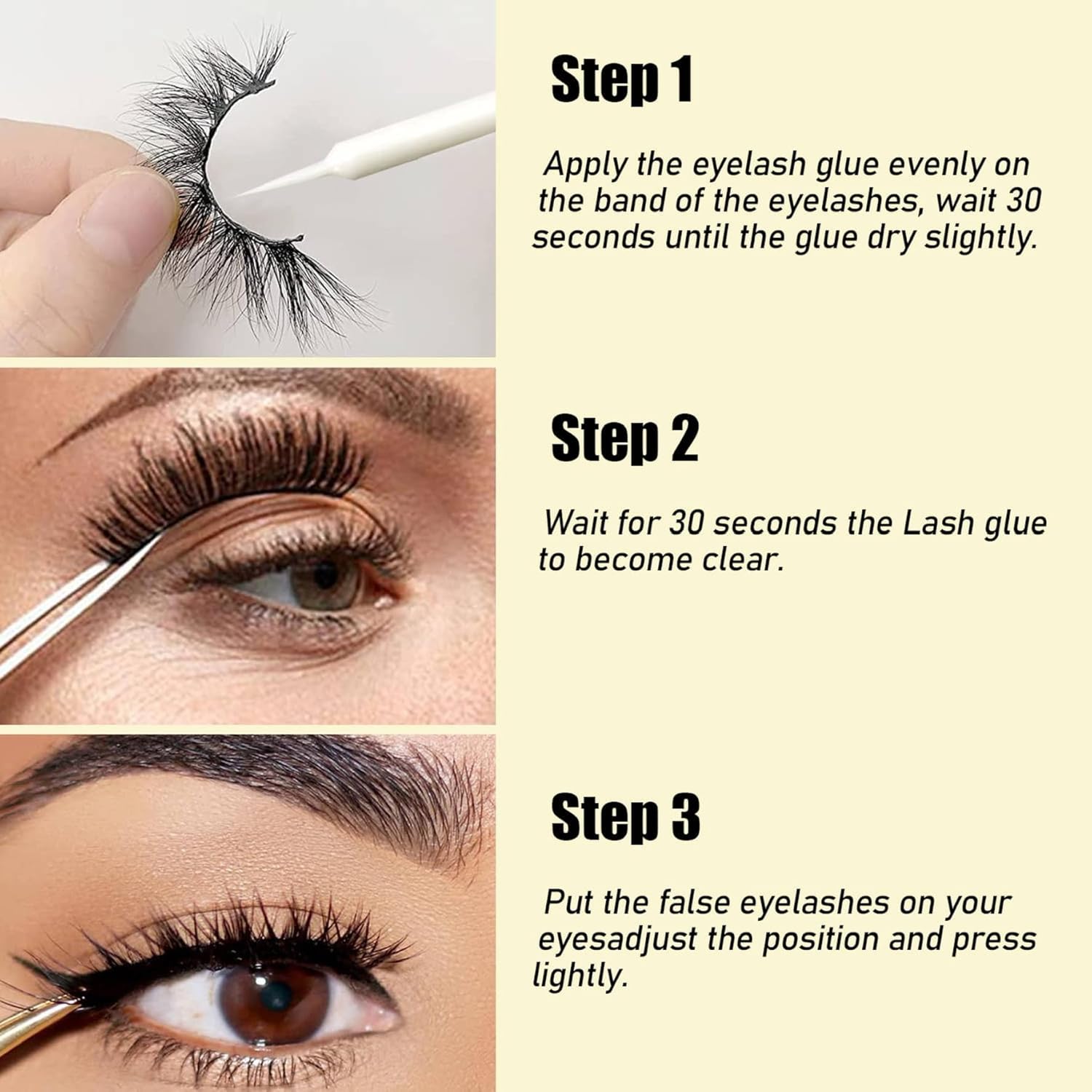 Step 1

Apply the eyelash glue evenly on the band of the eyelashes, wait 30 seconds until the glue dry slightly.

Step 2

Wait for 30 seconds the Lash glue to become clear.

Step 3

Put the false eyelashes on your eyesadjust the position and press lightly.