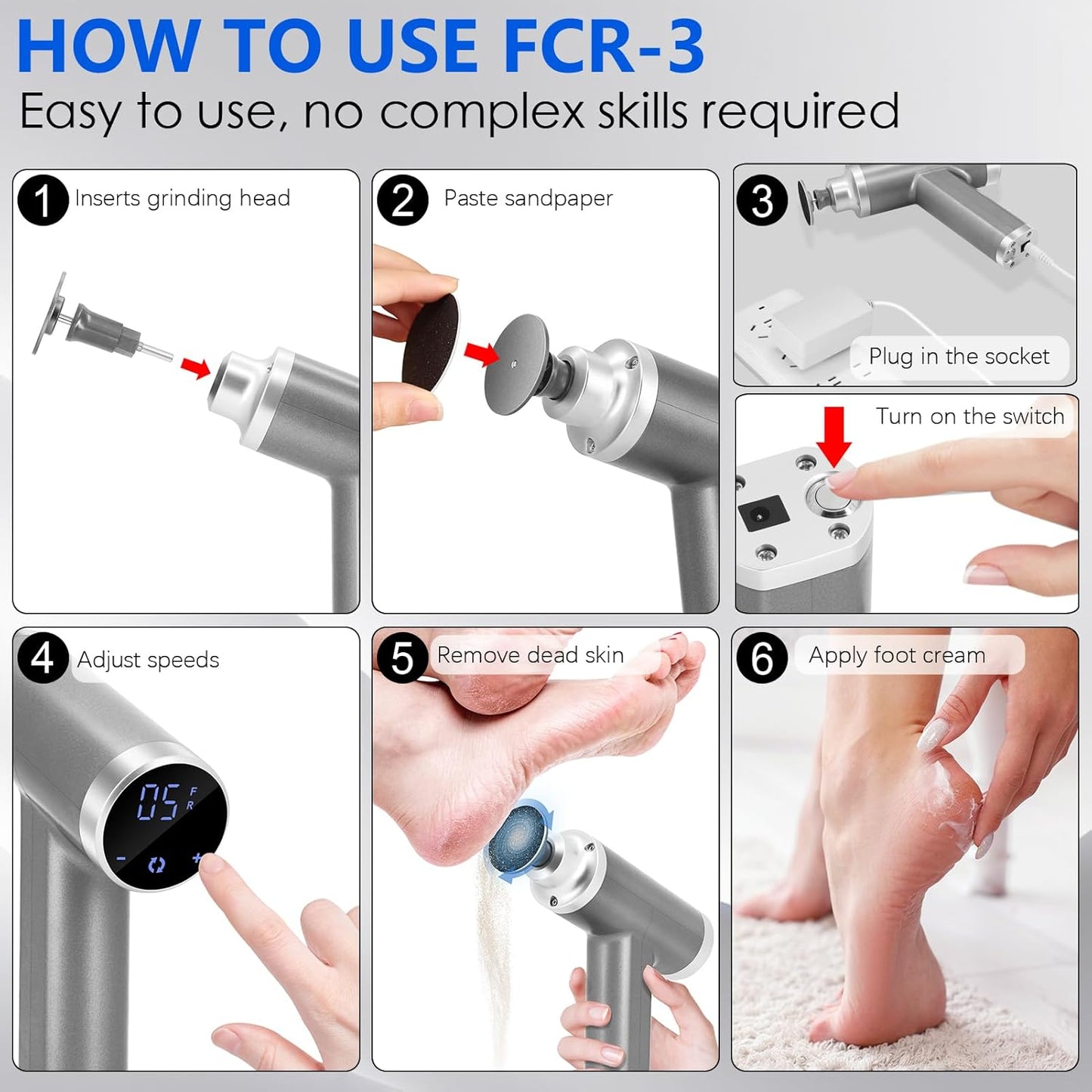 HOW TO USE FCR-3
Easy to use, no complex skills required

1 Inserts grinding head

2 Paste sandpaper

3 Plug in the socket

Turn on the switch

4 Adjust speeds

05 F R

- +

5 Remove dead skin

6 Apply foot cream