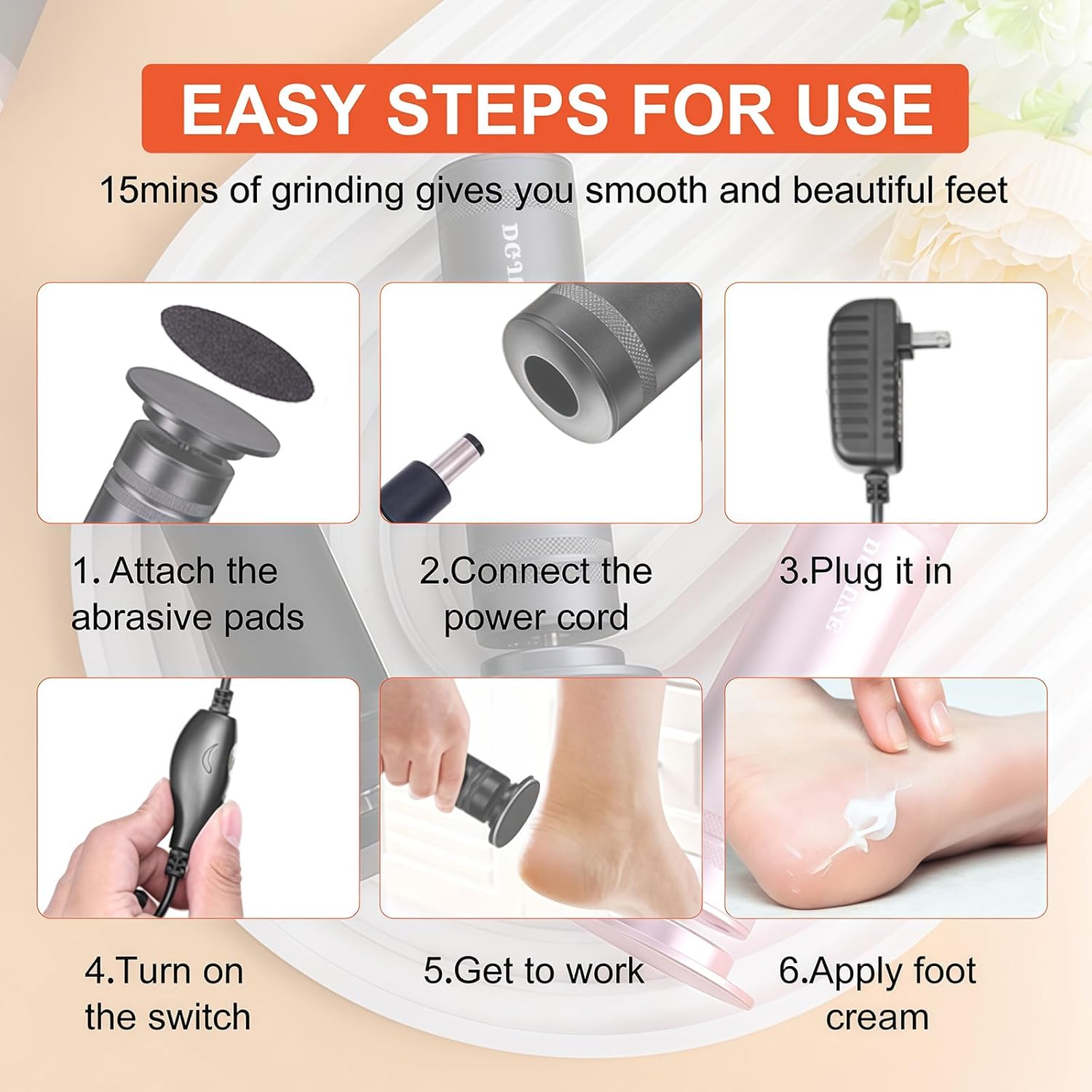 EASY STEPS FOR USE

15mins of grinding gives you smooth and beautiful feet

1. Attach the abrasive pads

2.Connect the power cord

3.Plug it in

4.Turn on the switch

5.Get to work

6.Apply foot cream