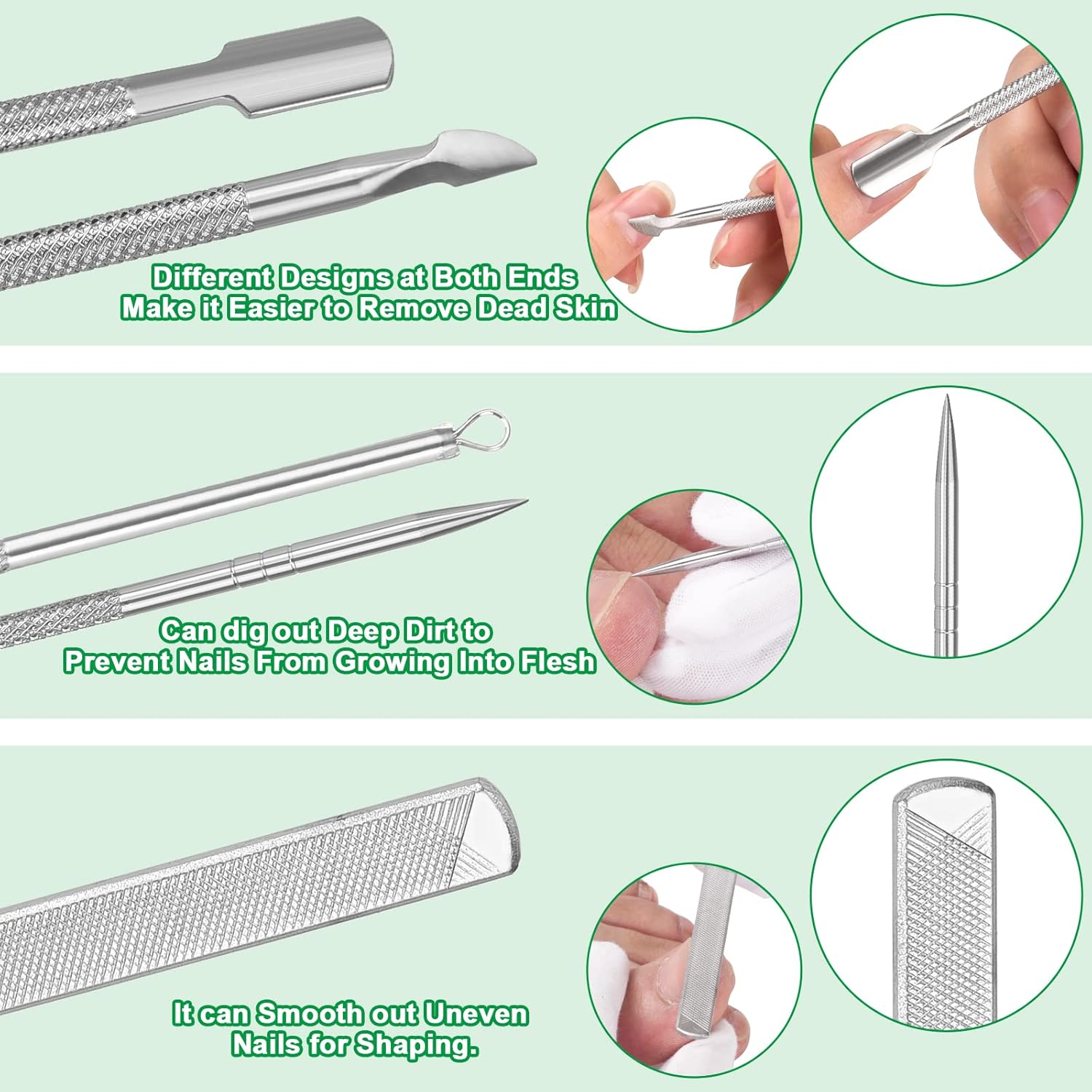 Different Designs at Both Ends Make it Easier to Remove Dead Skin

Can dig out Deep Dirt to Prevent Nails From Growing Into Flesh

It can Smooth out Uneven Nails for Shaping.