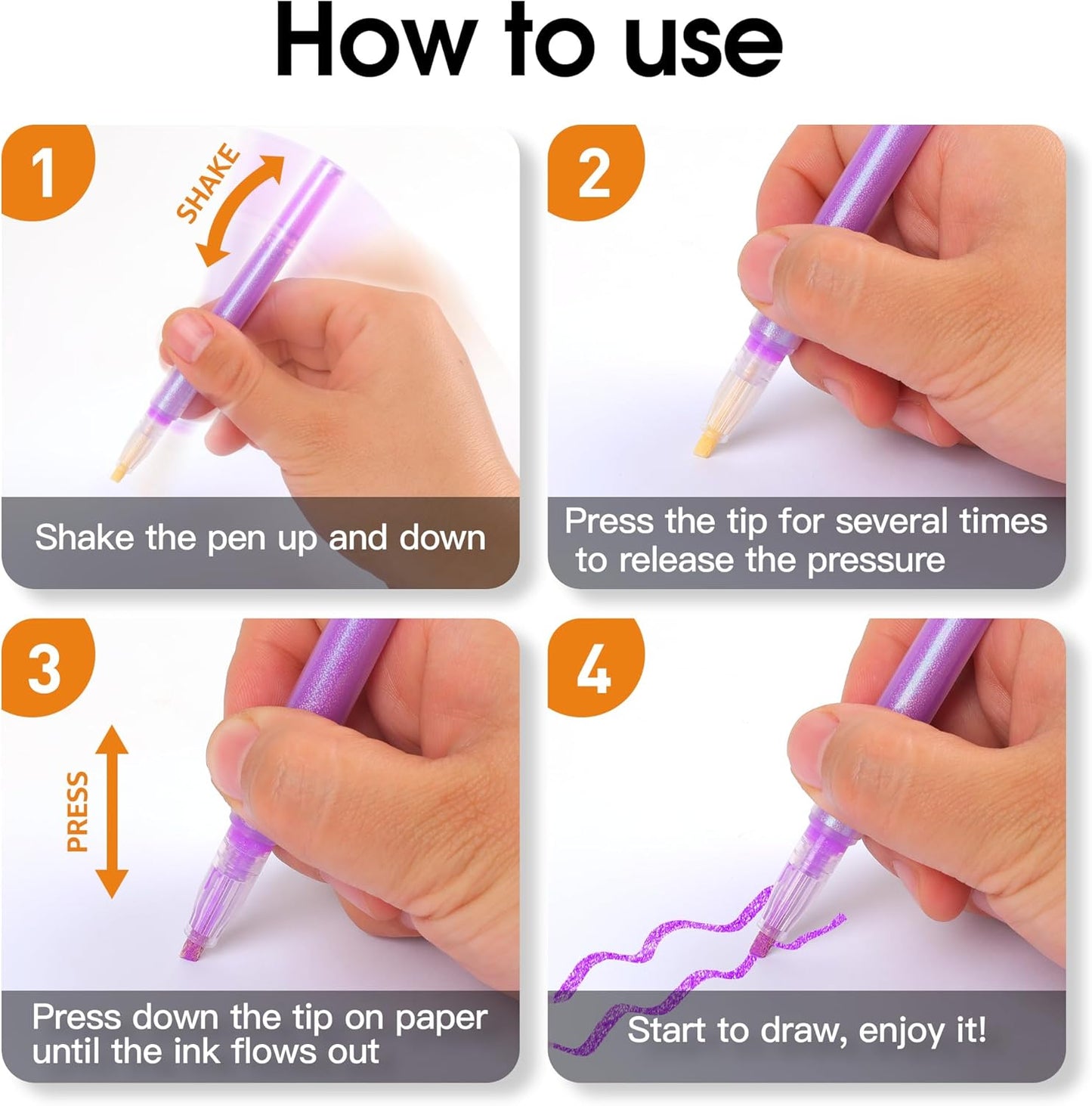 How to use

1

SHAKE

Shake the pen up and down

2

Press the tip for several times to release the pressure

3

PRESS

Press down the tip on paper until the ink flows out

4

Start to draw, enjoy it!