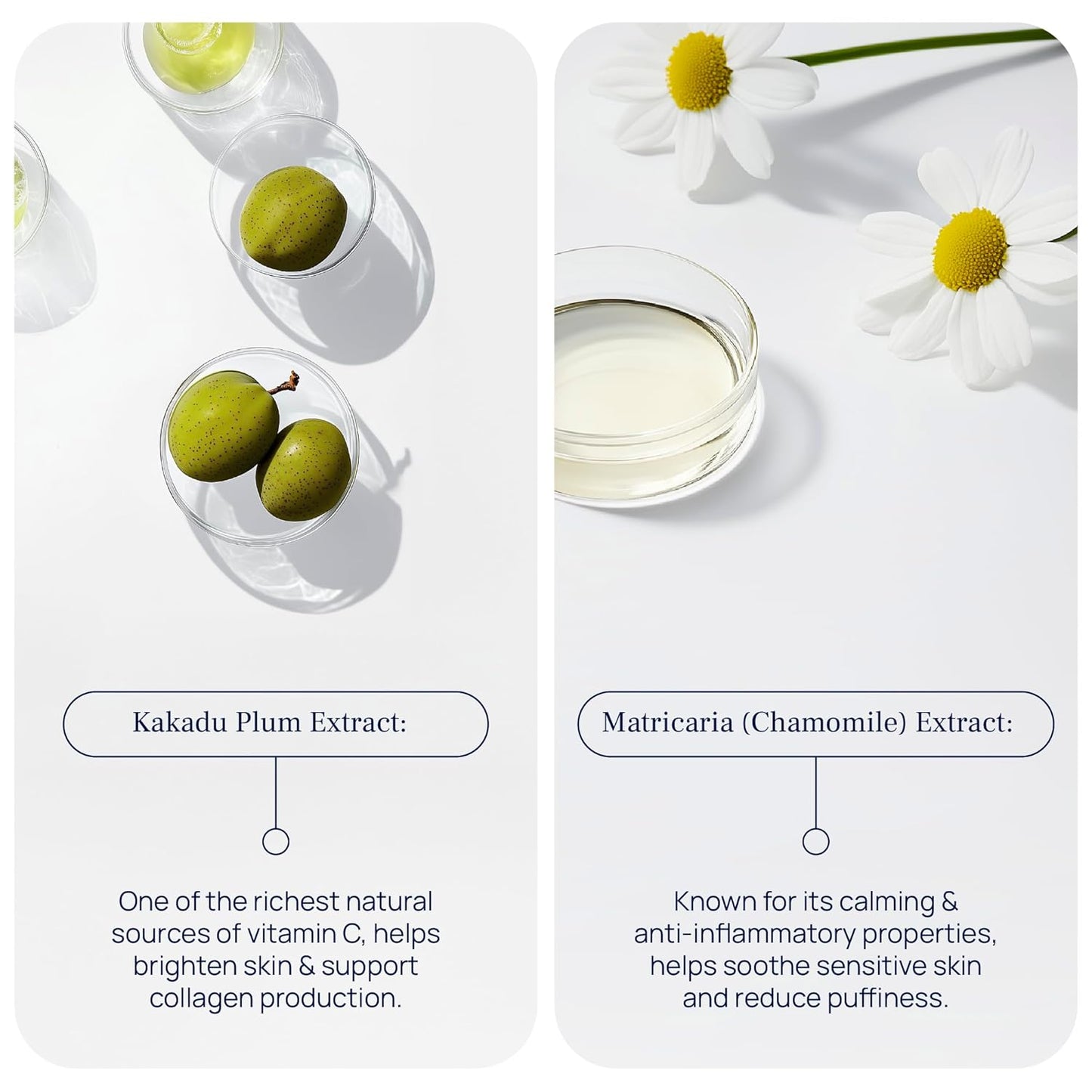 Kakadu Plum Extract:

One of the richest natural sources of vitamin C, helps brighten skin & support collagen production.

Matricaria (Chamomile) Extract:

Known for its calming & anti-inflammatory properties, helps soothe sensitive skin and reduce puffiness.