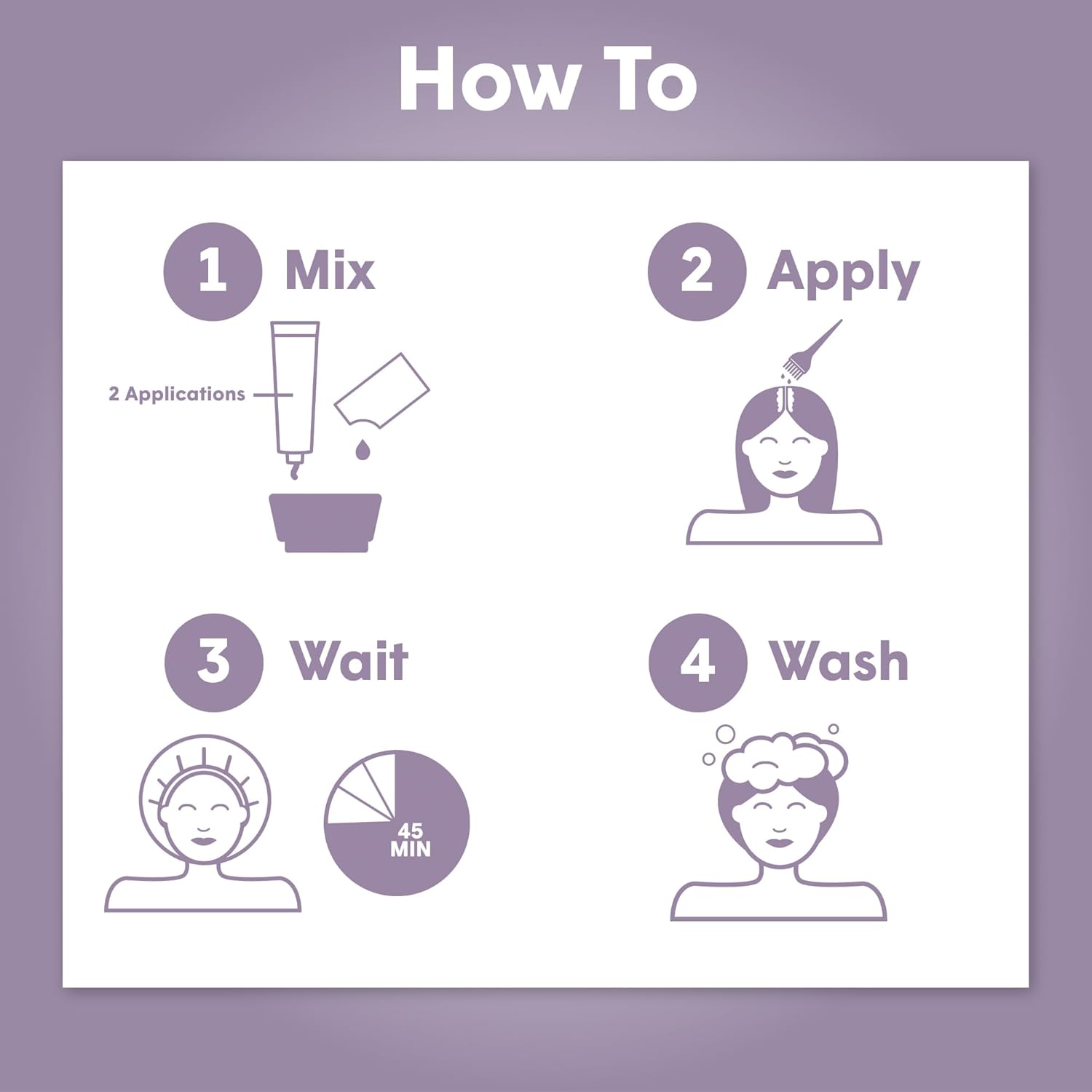 How To

1 Mix

2 Applications

2 Apply

3 Wait

45 MIN

4 Wash