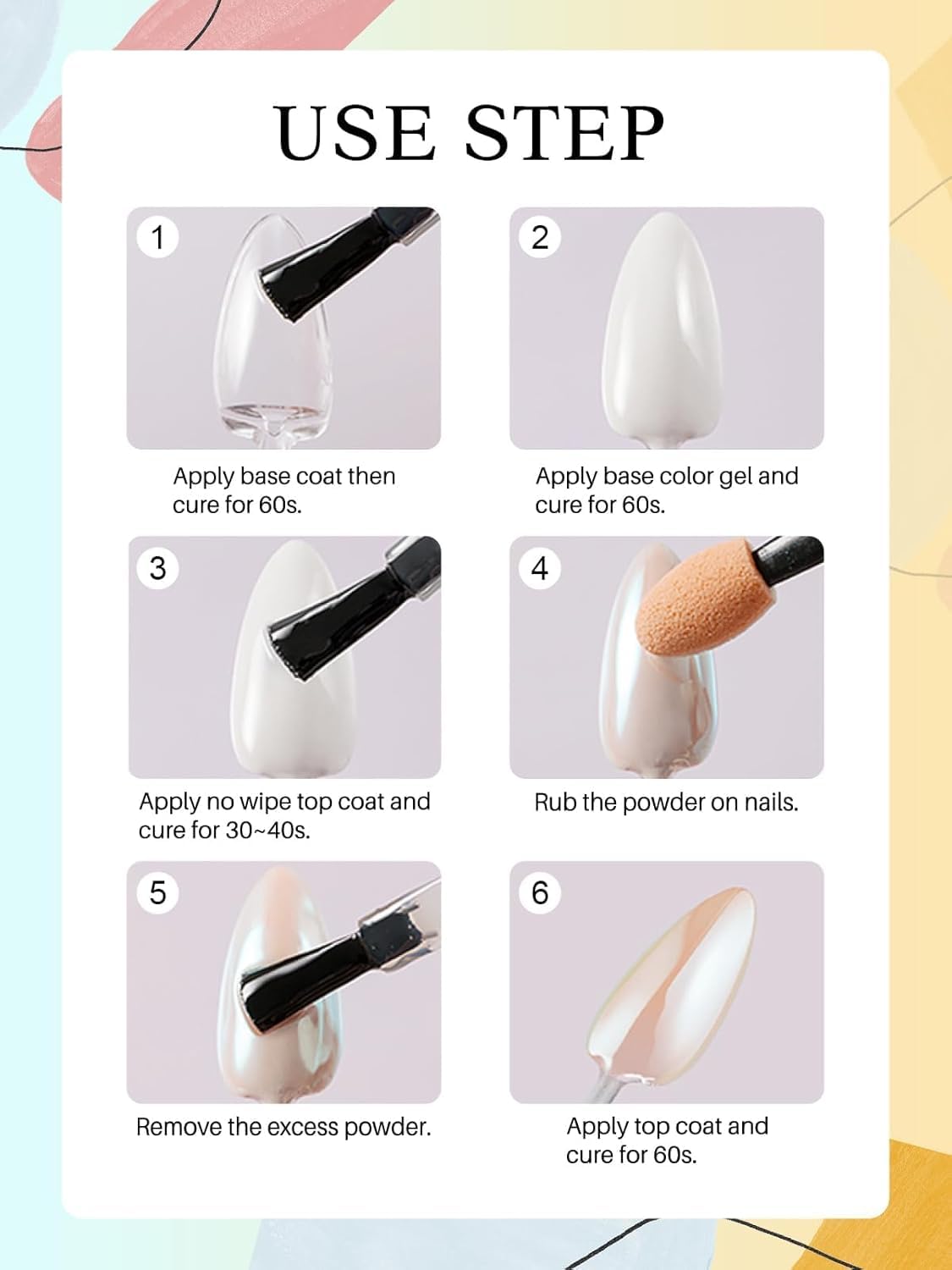 USE STEP

1

Apply base coat then cure for 60s.

2

Apply base color gel and cure for 60s.

3

Apply no wipe top coat and cure for 30~40s.

4

Rub the powder on nails.

5

Remove the excess powder.

6

Apply top coat and cure for 60s.