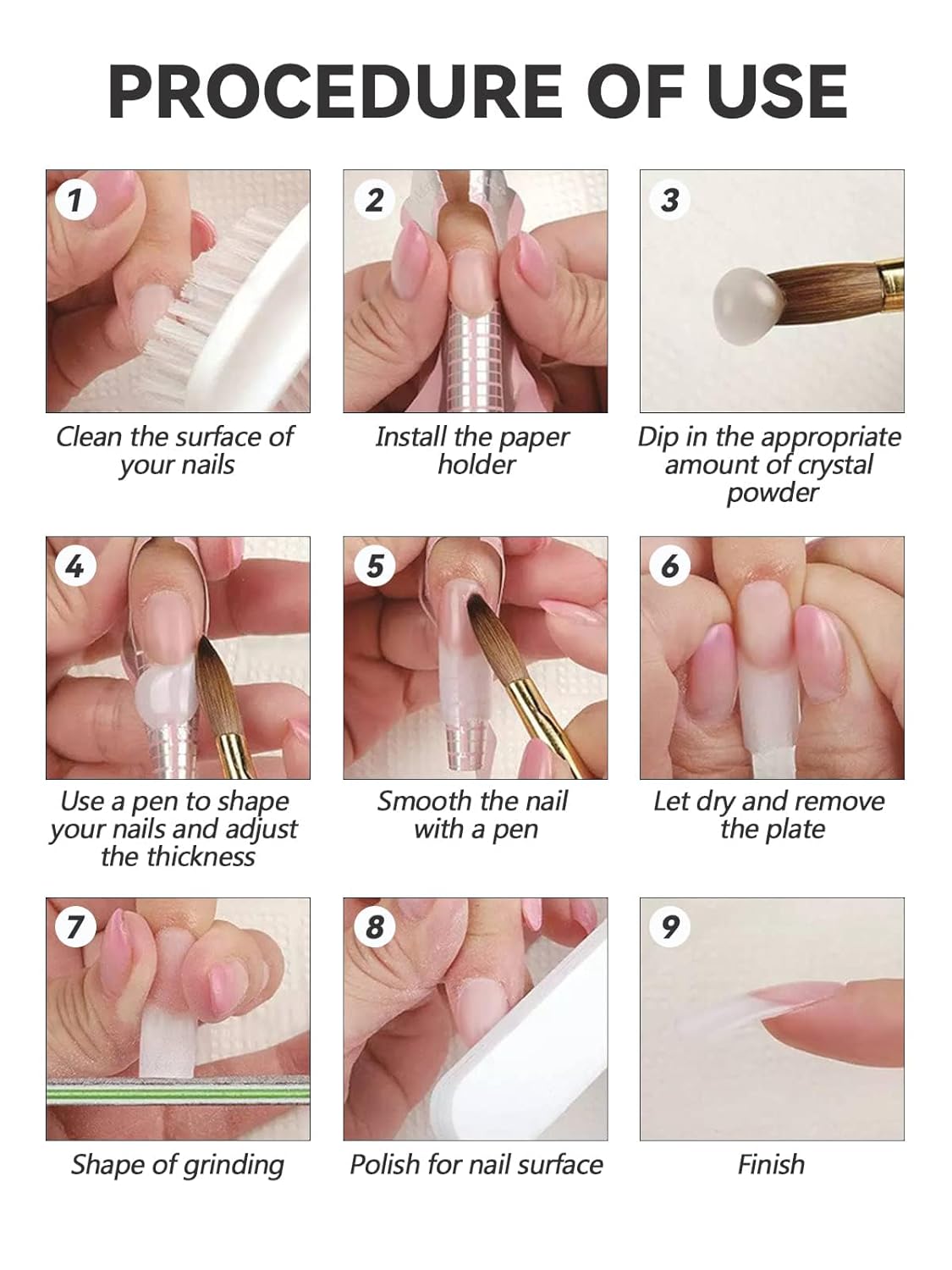 PROCEDURE OF USE

1
Clean the surface of your nails

2
Install the paper holder

3
Dip in the appropriate amount of crystal powder

4
Use a pen to shape your nails and adjust the thickness

5
Smooth the nail with a pen

6
Let dry and remove the plate

7
Shape of grinding

8
Polish for nail surface

9
Finish