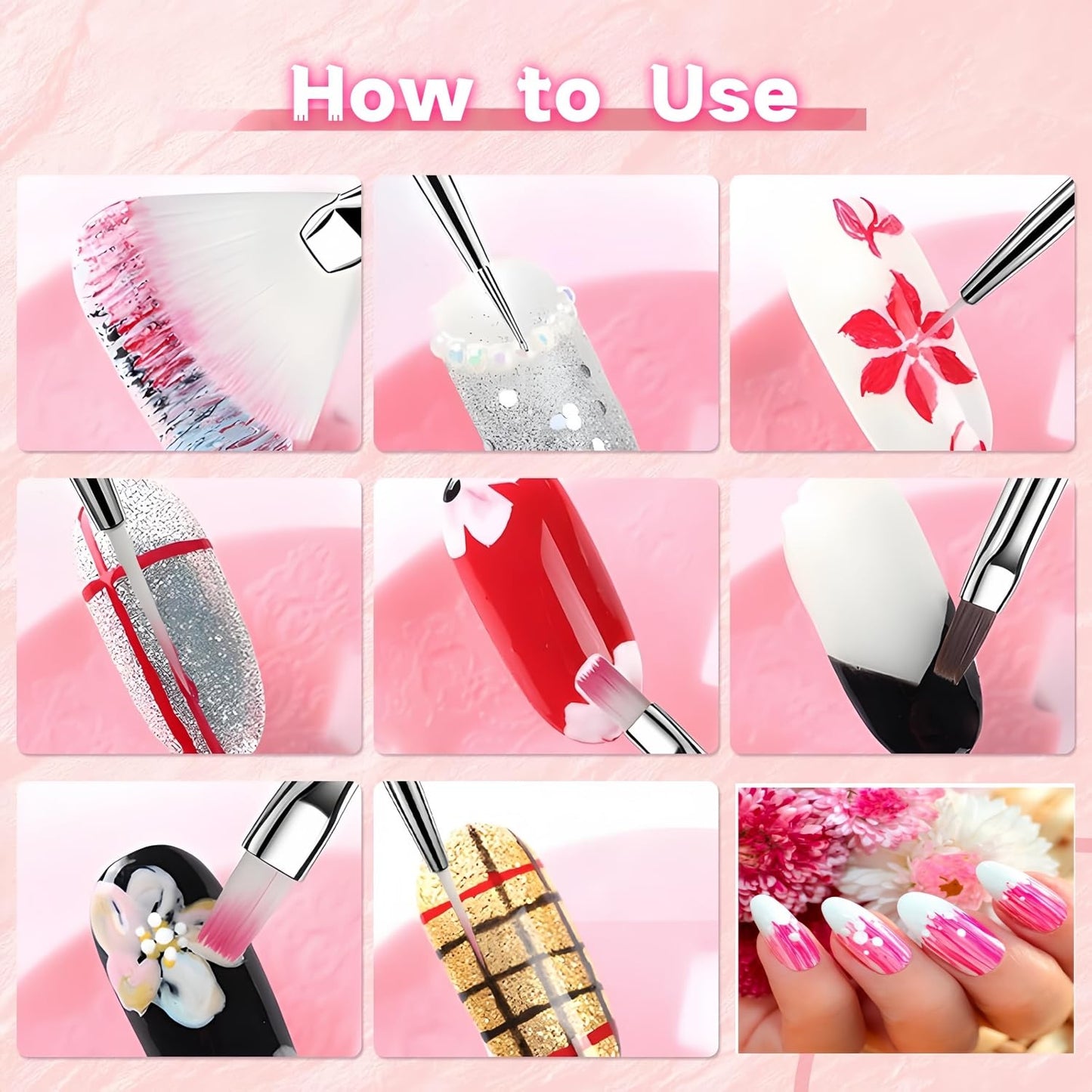 How to Use