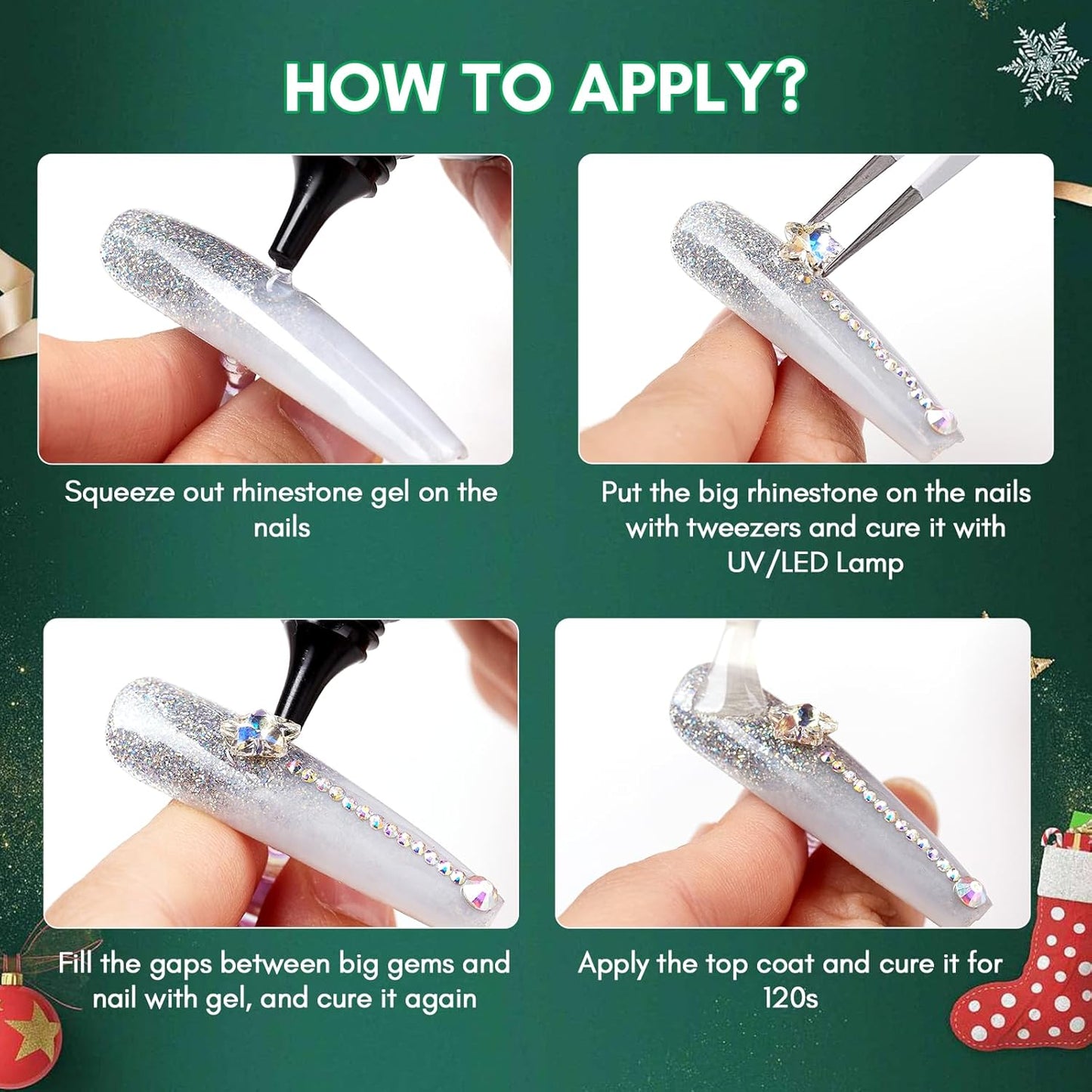 HOW TO APPLY?

Squeeze out rhinestone gel on the nails

Put the big rhinestone on the nails with tweezers and cure it with UV/LED Lamp

Fill the gaps between big gems and nail with gel, and cure it again

Apply the top coat and cure it for 120s